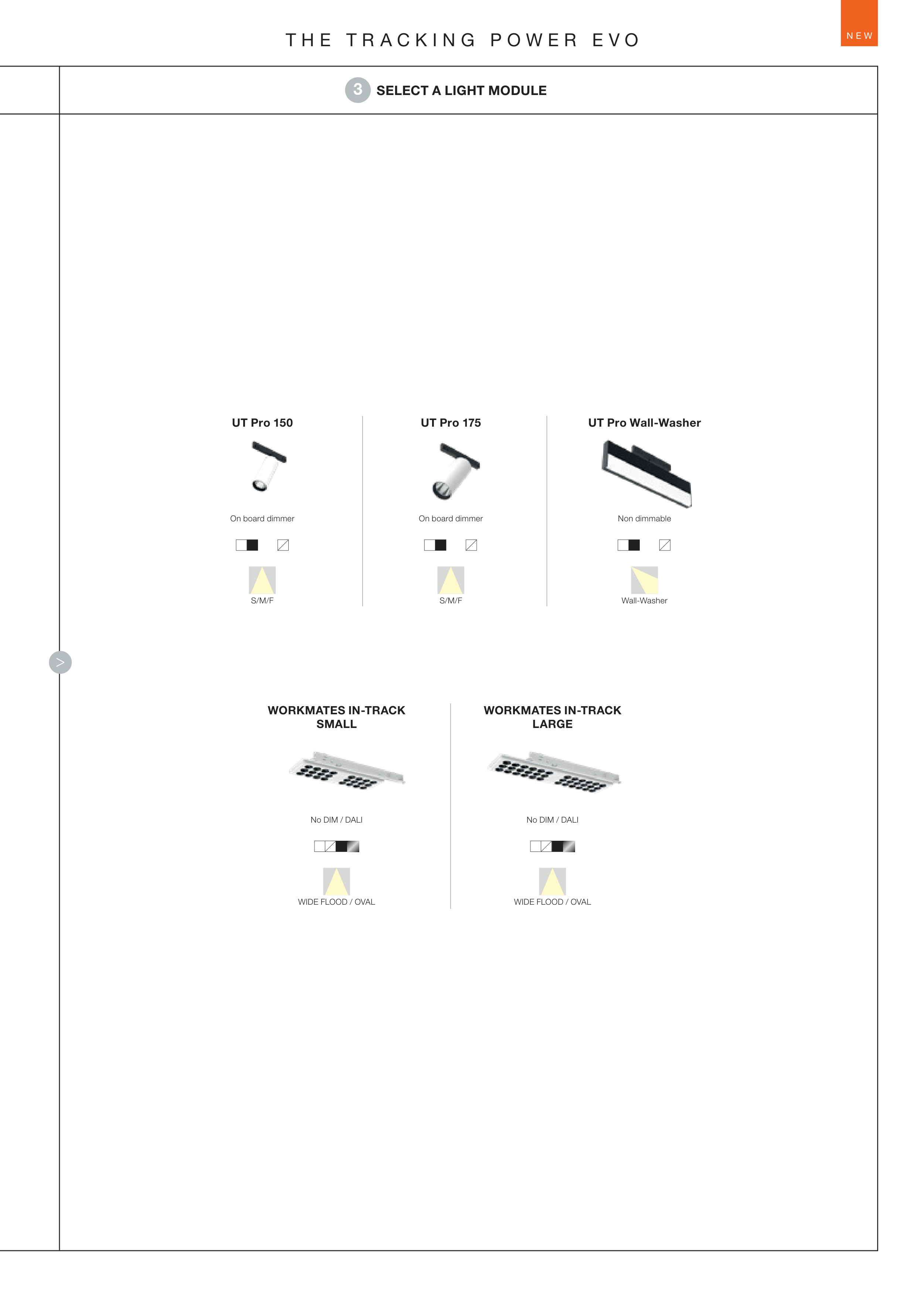 THE TRACKING POWER EVO

NEW

3 SELECT A LIGHT MODULE

UT Pro 150

On board dimmer

S/M/F

UT Pro 175

On board dimmer

S/M/F

UT Pro Wall-Washer

Non dimmable

Wall-Washer

>

WORKMATES IN-TRACK SMALL

No DIM / DALI

WIDE FLOOD / OVAL

WORKMATES IN-TRACK LARGE

No DIM / DALI

WIDE FLOOD / OVAL