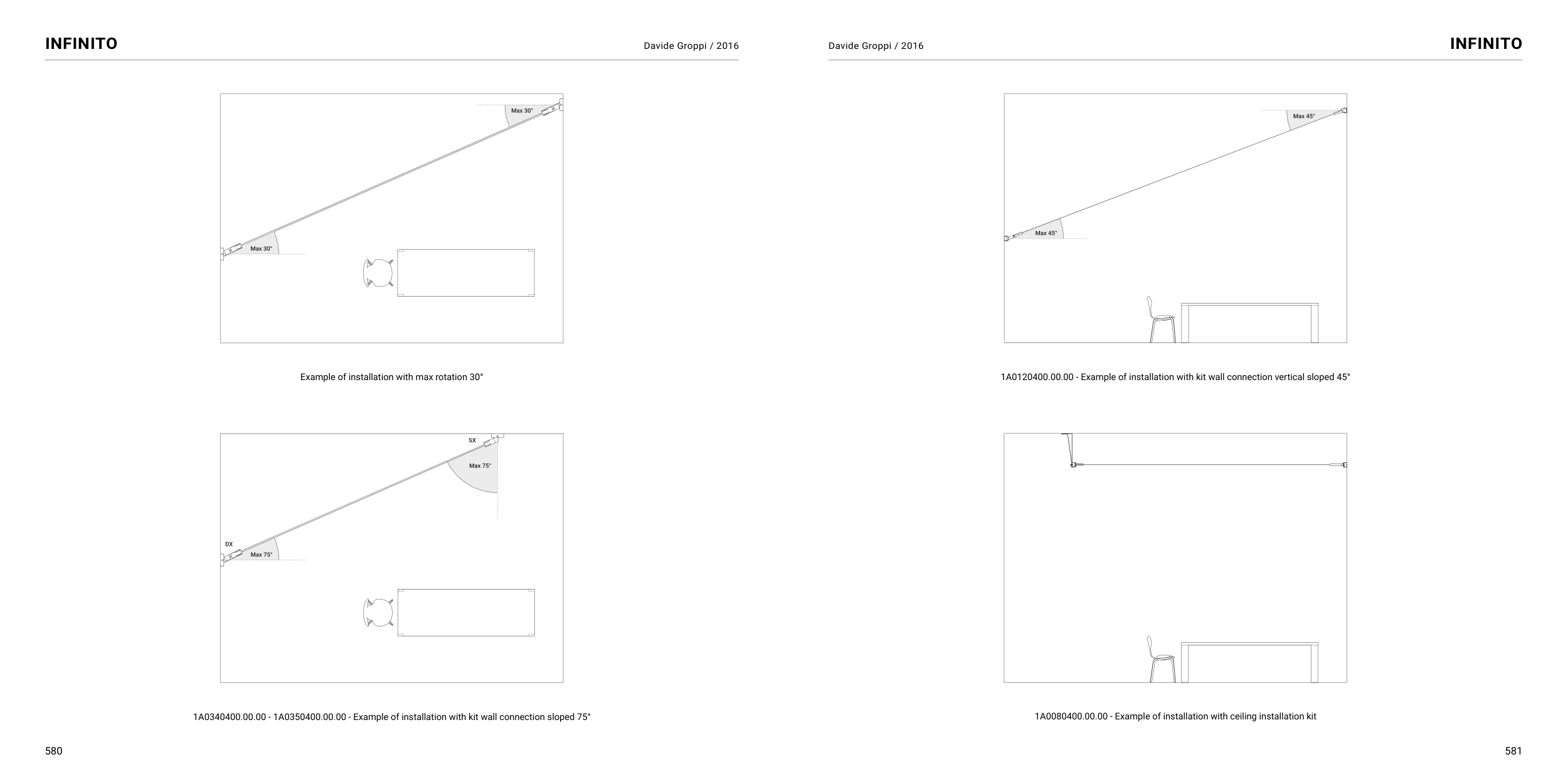 INFINITO

Davide Groppi / 2016

Max 30°

Max 30°

Example of installation with max rotation 30°

SX

Max 75°

DX

Max 75°

1A0340400.00.00 - 1A0350400.00.00 - Example of installation with kit wall connection sloped 75°

580

Davide Groppi / 2016

INFINITO

Max 45°

Max 45°

1A0120400.00.00 - Example of installation with kit wall connection vertical sloped 45°

1A0080400.00.00 - Example of installation with ceiling installation kit

581