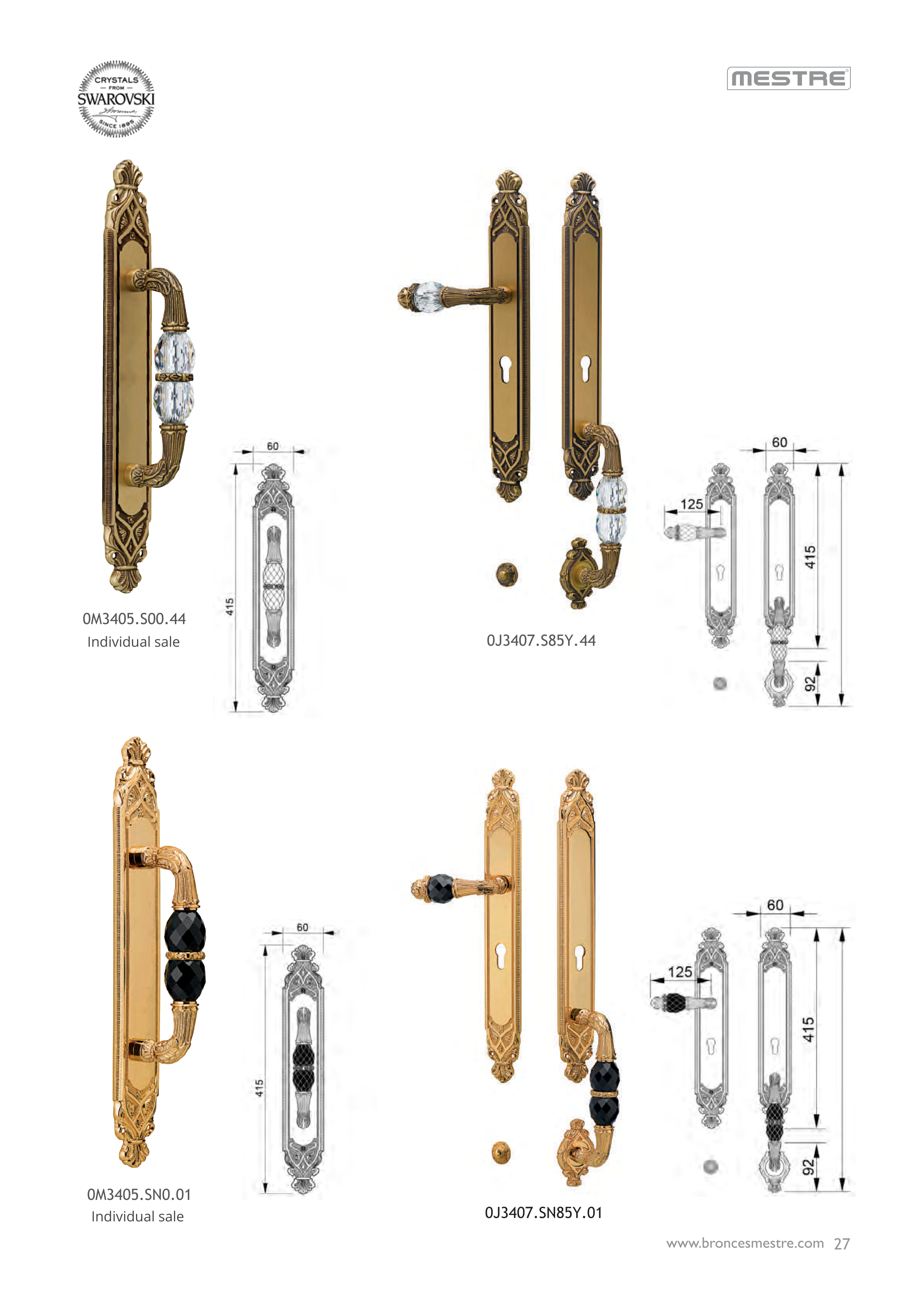 CRYSTALS — FROM — SWAROVSKI SINCE 1895

MESTRE

60

415

0M3405.S00.44
Individual sale

60

125

415

92

0J3407.S85Y.44

60

415

0M3405.SN0.01
Individual sale

60

125

415

92

0J3407.SN85Y.01

www.broncesmestre.com 27