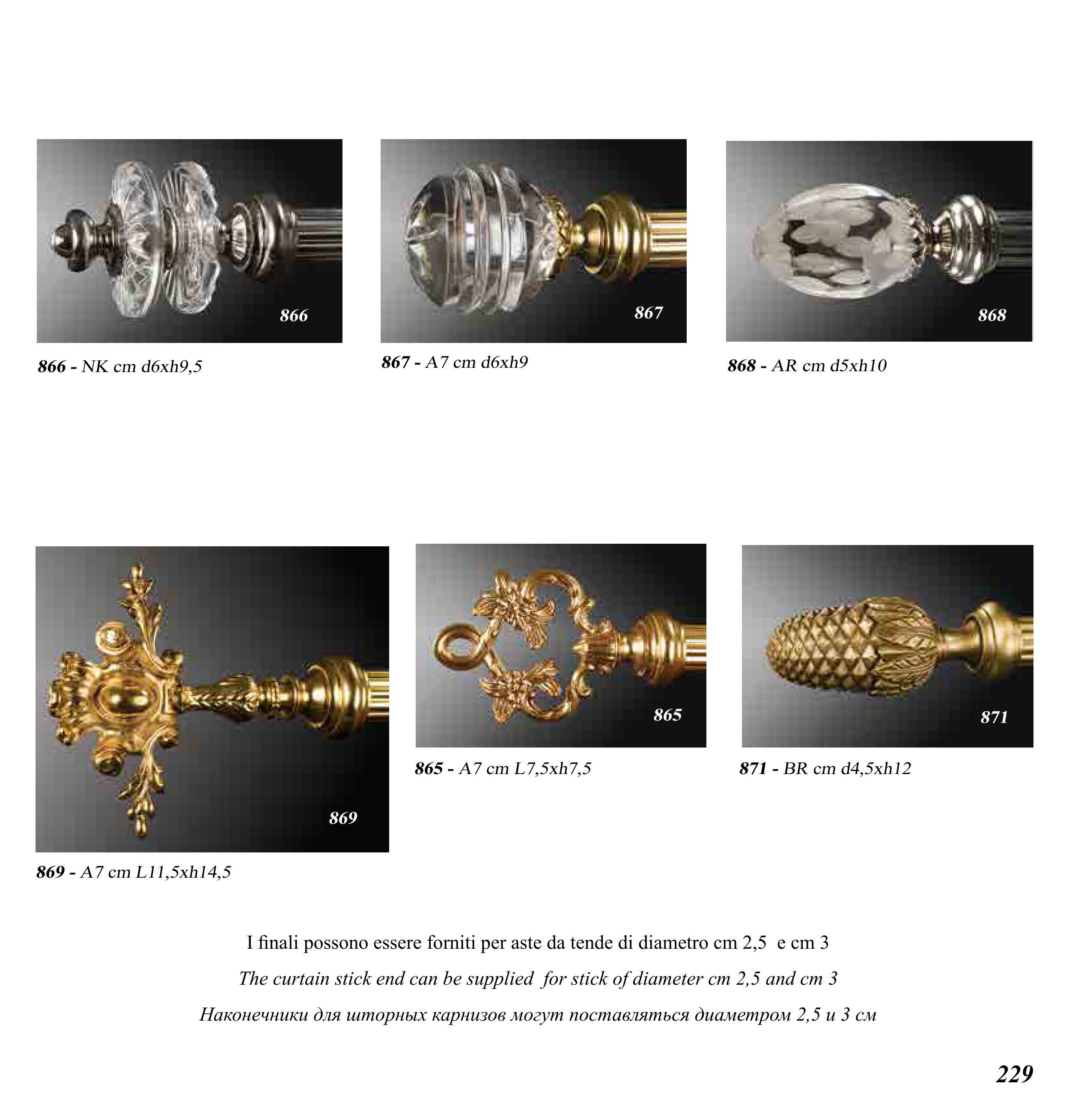 866

866 - NK cm d6xh9,5

867

867 - A7 cm d6xh9

868

868 - AR cm d5xh10

869

869 - A7 cm L11,5xh14,5

865

865 - A7 cm L7,5xh7,5

871

871 - BR cm d4,5xh12

I finali possono essere forniti per aste da tende di diametro cm 2,5 e cm 3

The curtain stick end can be supplied for stick of diameter cm 2,5 and cm 3

Наконечники для шторных карнизов могут поставляться диаметром 2,5 и 3 см

229