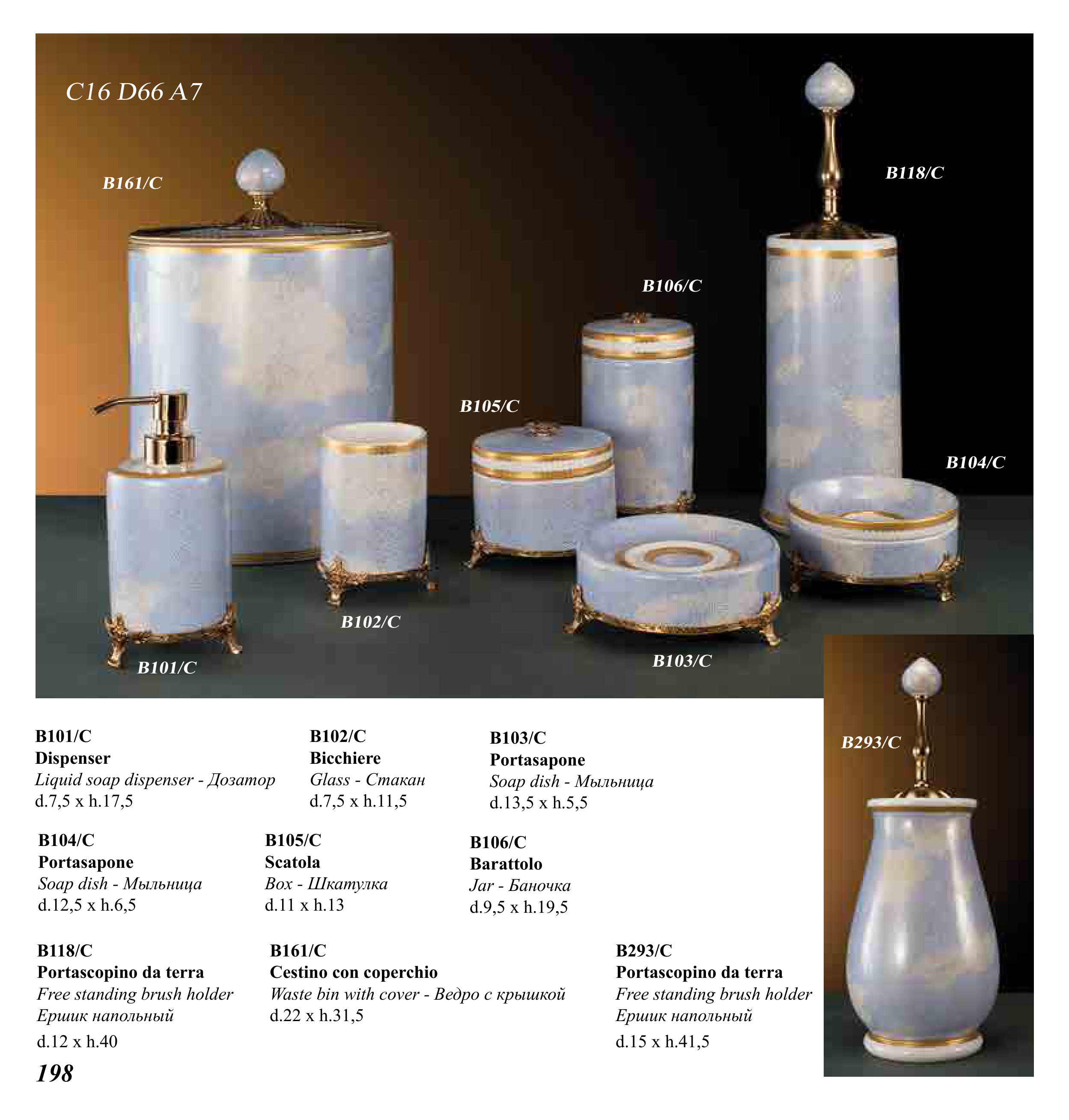 C16 D66 A7

B161/C

B118/C

B106/C

B105/C

B104/C

B102/C

B101/C

B103/C

B293/C

B101/C
Dispenser
Liquid soap dispenser - Дозатор
d.7,5 x h.17,5

B102/C
Bicchiere
Glass - Стакан
d.7,5 x h.11,5

B103/C
Portasapone
Soap dish - Мыльница
d.13,5 x h.5,5

B104/C
Portasapone
Soap dish - Мыльница
d.12,5 x h.6,5

B105/C
Scatola
Box - Шкатулка
d.11 x h.13

B106/C
Barattolo
Jar - Баночка
d.9,5 x h.19,5

B118/C
Portascopino da terra
Free standing brush holder
Ершик напольный
d.12 x h.40

B161/C
Cestino con coperchio
Waste bin with cover - Ведро с крышкой
d.22 x h.31,5

B293/C
Portascopino da terra
Free standing brush holder
Ершик напольный
d.15 x h.41,5

198