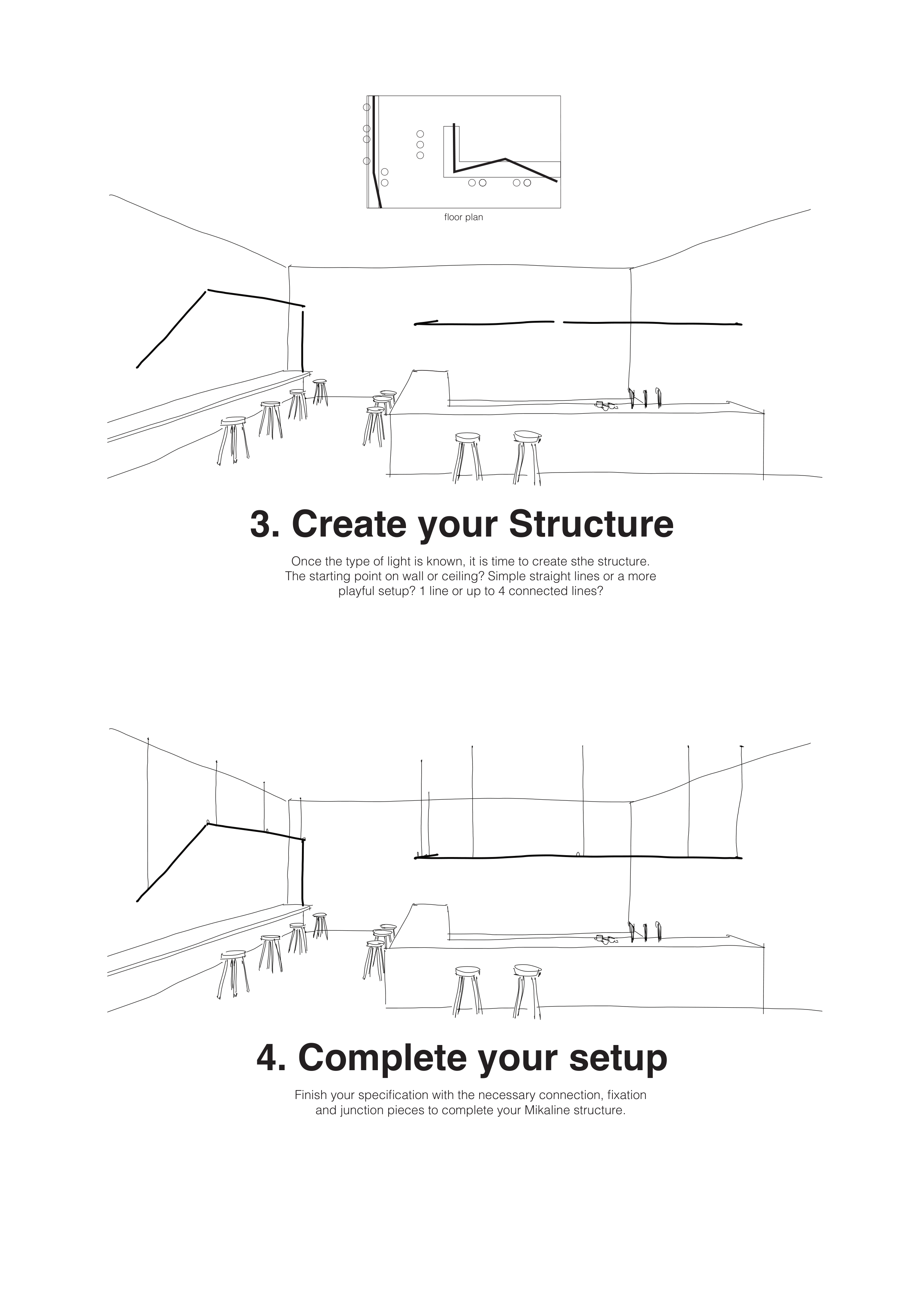 floor plan

3. Create your Structure

Once the type of light is known, it is time to create sthe structure. The starting point on wall or ceiling? Simple straight lines or a more playful setup? 1 line or up to 4 connected lines?

4. Complete your setup

Finish your specification with the necessary connection, fixation and junction pieces to complete your Mikaline structure.