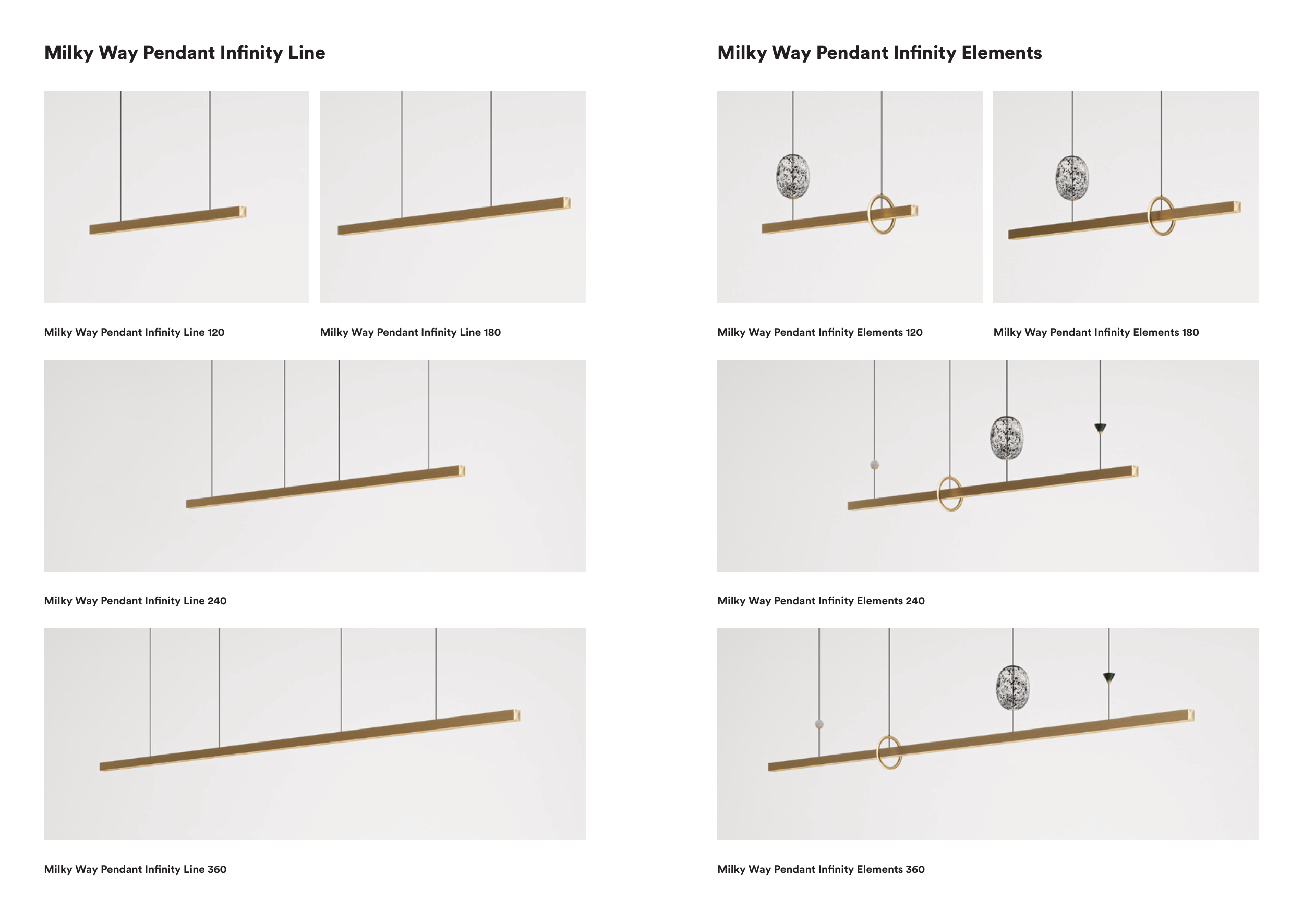 Milky Way Pendant Infinity Line

Milky Way Pendant Infinity Line 120

Milky Way Pendant Infinity Line 180

Milky Way Pendant Infinity Line 240

Milky Way Pendant Infinity Line 360

Milky Way Pendant Infinity Elements

Milky Way Pendant Infinity Elements 120

Milky Way Pendant Infinity Elements 180

Milky Way Pendant Infinity Elements 240

Milky Way Pendant Infinity Elements 360