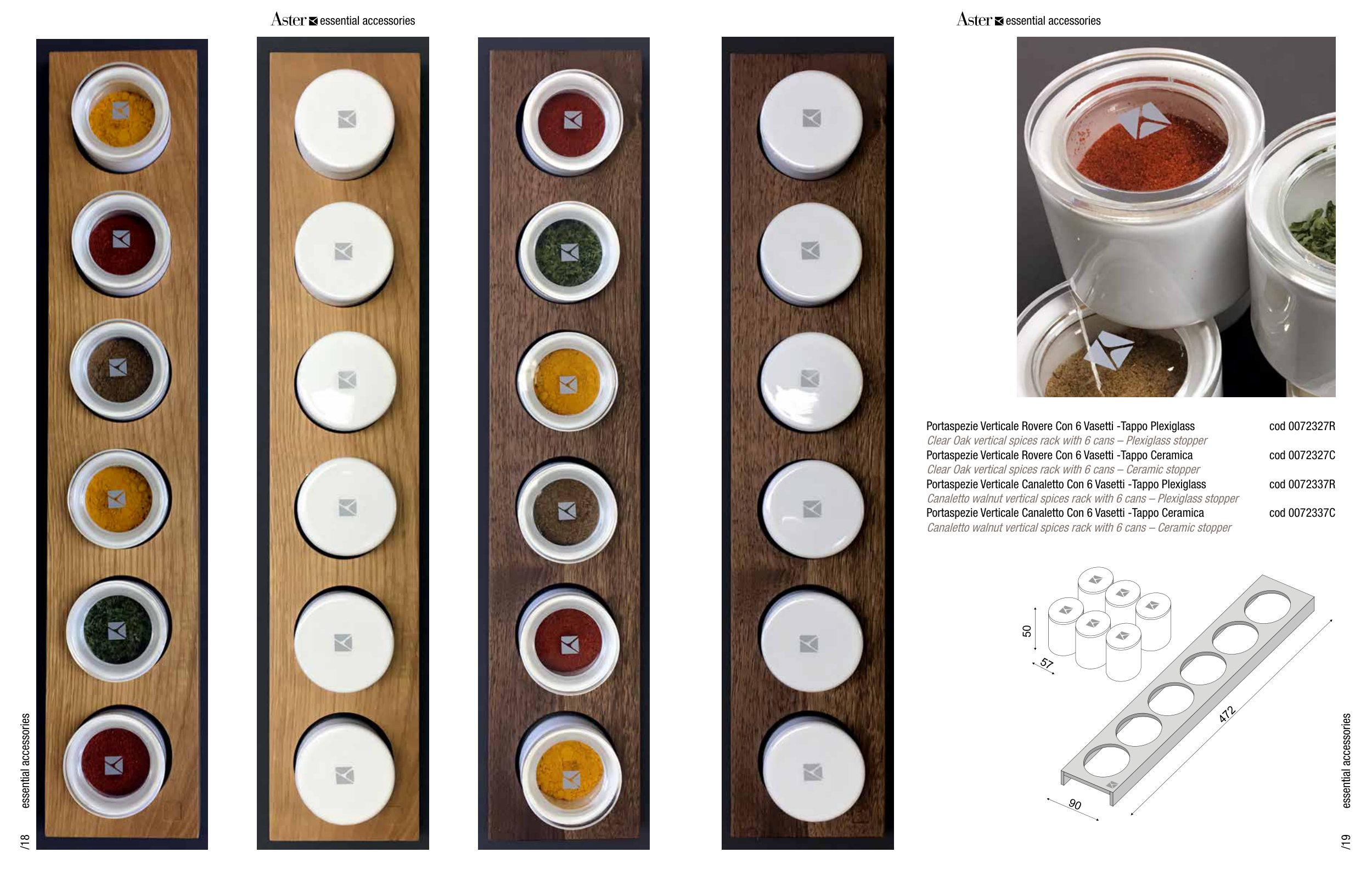 Aster essential accessories

essential accessories

/18

Aster essential accessories

Portaspezie Verticale Rovere Con 6 Vasetti -Tappo Plexiglass cod 0072327R
Clear Oak vertical spices rack with 6 cans – Plexiglass stopper
Portaspezie Verticale Rovere Con 6 Vasetti -Tappo Ceramica cod 0072327C
Clear Oak vertical spices rack with 6 cans – Ceramic stopper
Portaspezie Verticale Canaletto Con 6 Vasetti -Tappo Plexiglass cod 0072337R
Canaletto walnut vertical spices rack with 6 cans – Plexiglass stopper
Portaspezie Verticale Canaletto Con 6 Vasetti -Tappo Ceramica cod 0072337C
Canaletto walnut vertical spices rack with 6 cans – Ceramic stopper

50
57
472
90

essential accessories

/19