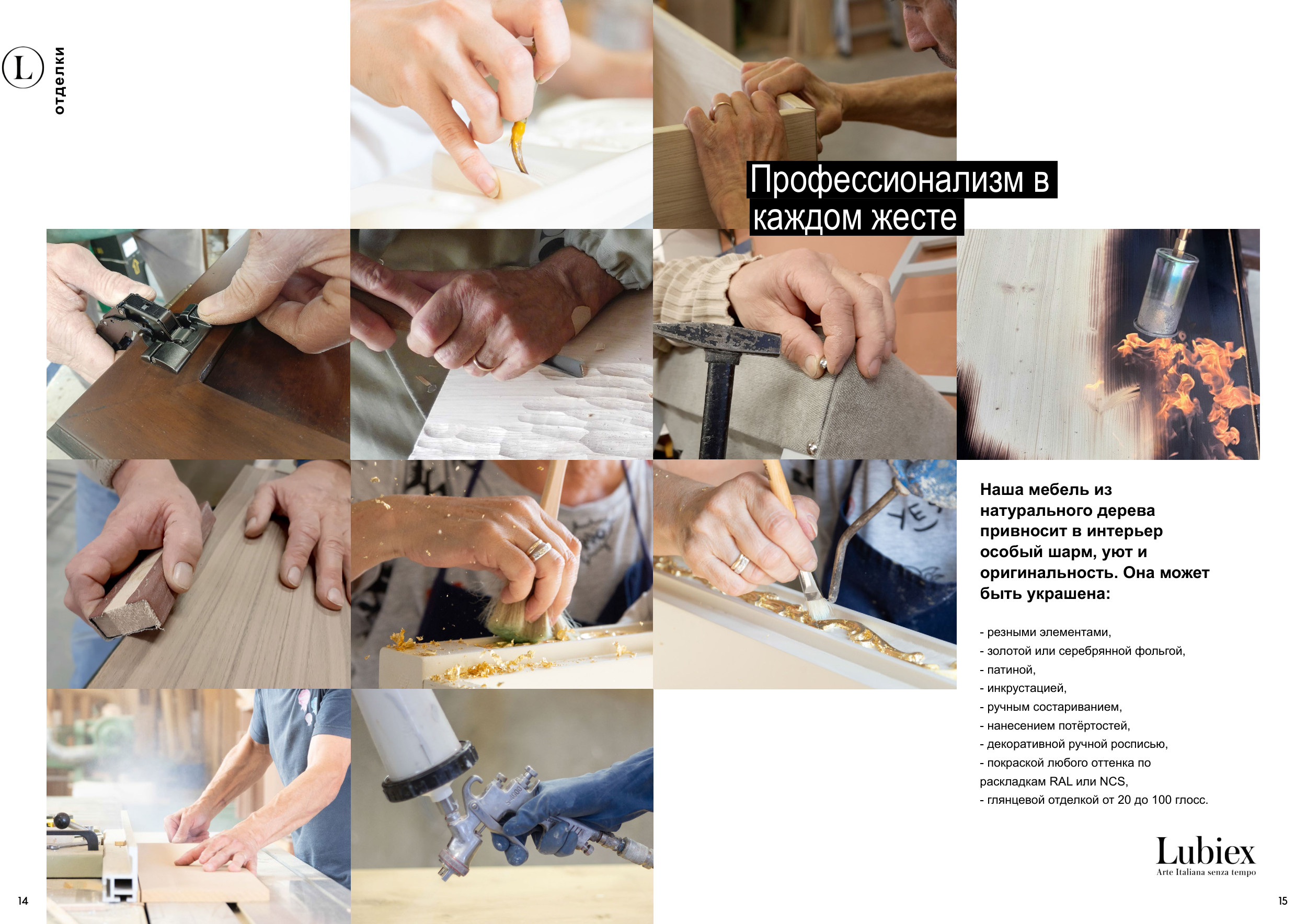 L

отделки

Профессионализм в каждом жесте

Наша мебель из натурального дерева привносит в интерьер особый шарм, уют и оригинальность. Она может быть украшена:

- резными элементами,
- золотой или серебрянной фольгой,
- патиной,
- инкрустацией,
- ручным состариванием,
- нанесением потёртостей,
- декоративной ручной росписью,
- покраской любого оттенка по раскладкам RAL или NCS,
- глянцевой отделкой от 20 до 100 глосс.

Lubiex
Arte Italiana senza tempo

14

15