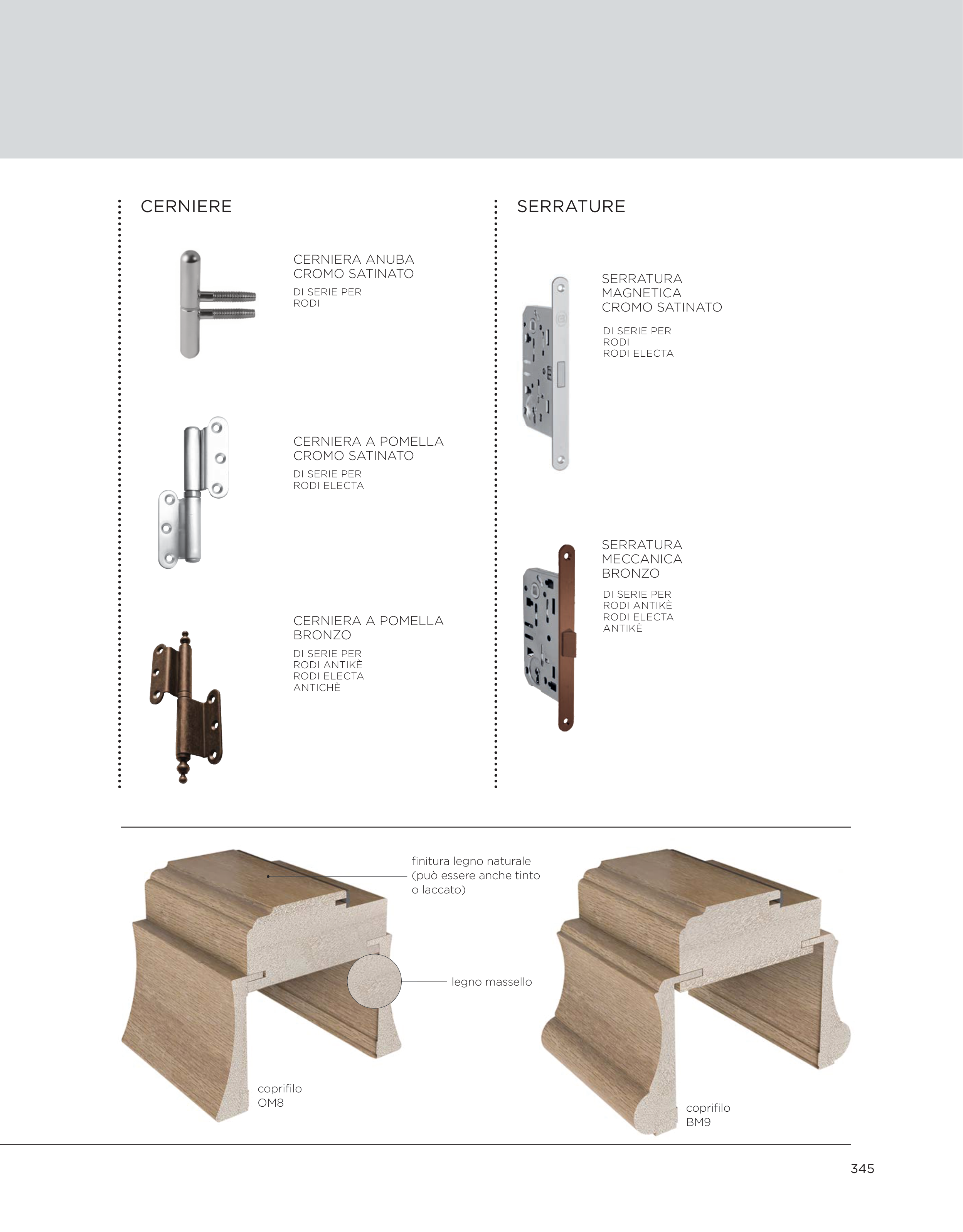 CERNIERE

CERNIERA ANUBA
CROMO SATINATO

DI SERIE PER
RODI

CERNIERA A POMELLA
CROMO SATINATO

DI SERIE PER
RODI ELECTA

CERNIERA A POMELLA
BRONZO

DI SERIE PER
RODI ANTIKÈ
RODI ELECTA
ANTICHÈ

SERRATURE

SERRATURA
MAGNETICA
CROMO SATINATO

DI SERIE PER
RODI
RODI ELECTA

SERRATURA
MECCANICA
BRONZO

DI SERIE PER
RODI ANTIKÈ
RODI ELECTA
ANTIKÈ

finitura legno naturale
(può essere anche tinto
o laccato)

legno massello

coprifilo
OM8

coprifilo
BM9

345