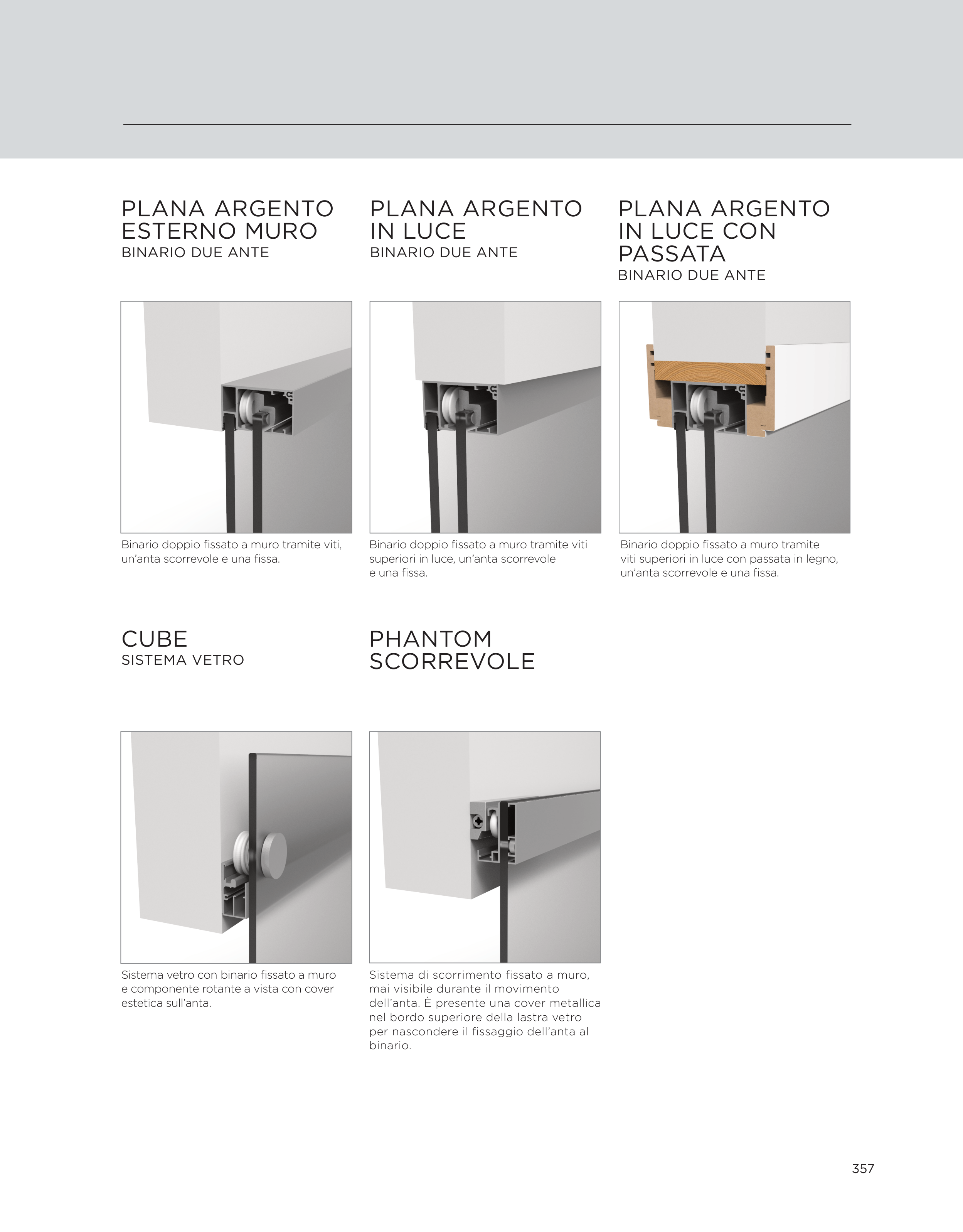 PLANA ARGENTO ESTERNO MURO
BINARIO DUE ANTE

Binario doppio fissato a muro tramite viti, un'anta scorrevole e una fissa.

PLANA ARGENTO IN LUCE
BINARIO DUE ANTE

Binario doppio fissato a muro tramite viti superiori in luce, un'anta scorrevole e una fissa.

PLANA ARGENTO IN LUCE CON PASSATA
BINARIO DUE ANTE

Binario doppio fissato a muro tramite viti superiori in luce con passata in legno, un'anta scorrevole e una fissa.

CUBE
SISTEMA VETRO

Sistema vetro con binario fissato a muro e componente rotante a vista con cover estetica sull'anta.

PHANTOM SCORREVOLE

Sistema di scorrimento fissato a muro, mai visibile durante il movimento dell'anta. È presente una cover metallica nel bordo superiore della lastra vetro per nascondere il fissaggio dell'anta al binario.

357