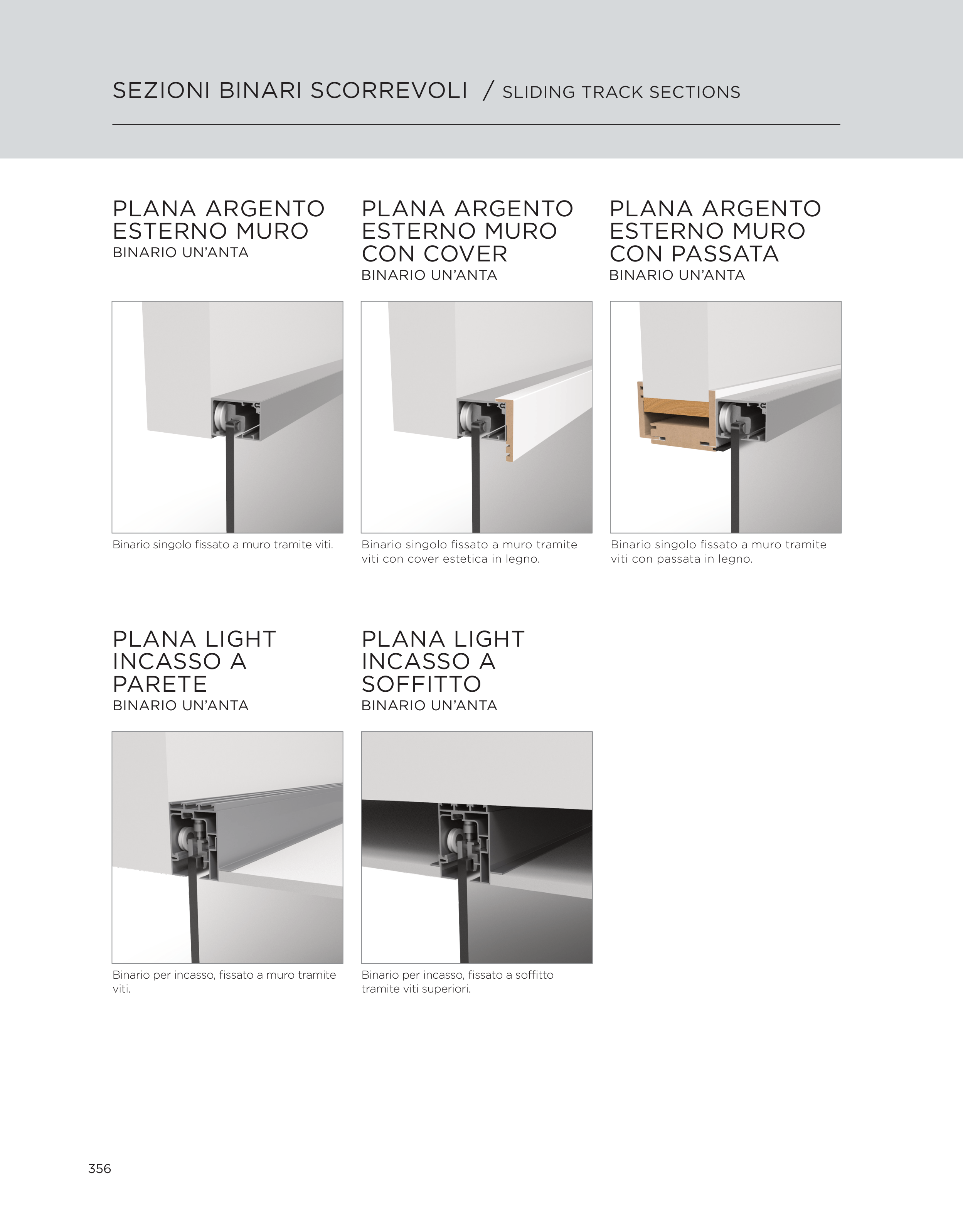 SEZIONI BINARI SCORREVOLI / SLIDING TRACK SECTIONS

PLANA ARGENTO ESTERNO MURO
BINARIO UN'ANTA

Binario singolo fissato a muro tramite viti.

PLANA ARGENTO ESTERNO MURO CON COVER
BINARIO UN'ANTA

Binario singolo fissato a muro tramite viti con cover estetica in legno.

PLANA ARGENTO ESTERNO MURO CON PASSATA
BINARIO UN'ANTA

Binario singolo fissato a muro tramite viti con passata in legno.

PLANA LIGHT INCASSO A PARETE
BINARIO UN'ANTA

Binario per incasso, fissato a muro tramite viti.

PLANA LIGHT INCASSO A SOFFITTO
BINARIO UN'ANTA

Binario per incasso, fissato a soffitto tramite viti superiori.

356