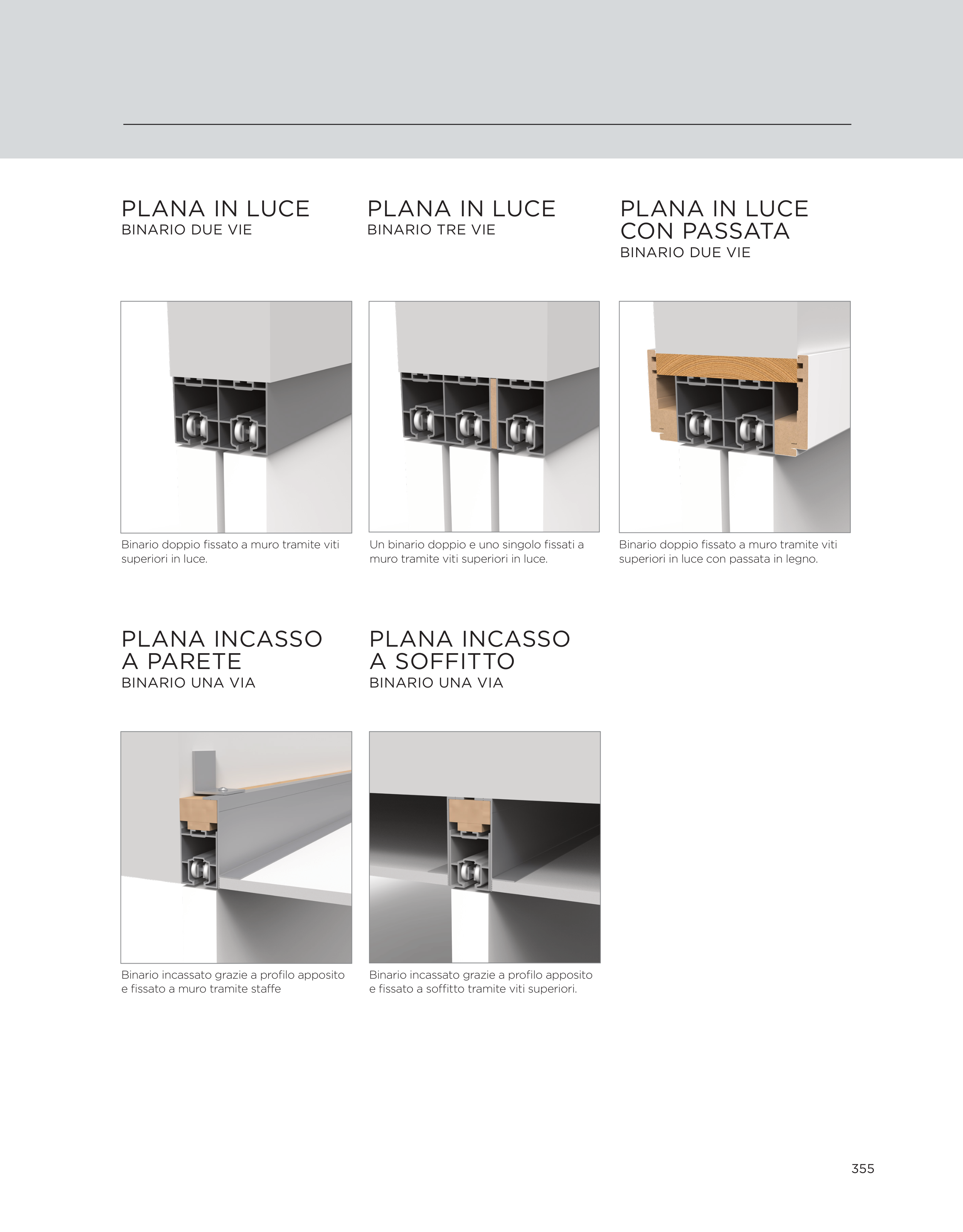 PLANA IN LUCE
BINARIO DUE VIE

Binario doppio fissato a muro tramite viti superiori in luce.

PLANA IN LUCE
BINARIO TRE VIE

Un binario doppio e uno singolo fissati a muro tramite viti superiori in luce.

PLANA IN LUCE CON PASSATA
BINARIO DUE VIE

Binario doppio fissato a muro tramite viti superiori in luce con passata in legno.

PLANA INCASSO A PARETE
BINARIO UNA VIA

Binario incassato grazie a profilo apposito e fissato a muro tramite staffe

PLANA INCASSO A SOFFITTO
BINARIO UNA VIA

Binario incassato grazie a profilo apposito e fissato a soffitto tramite viti superiori.

355