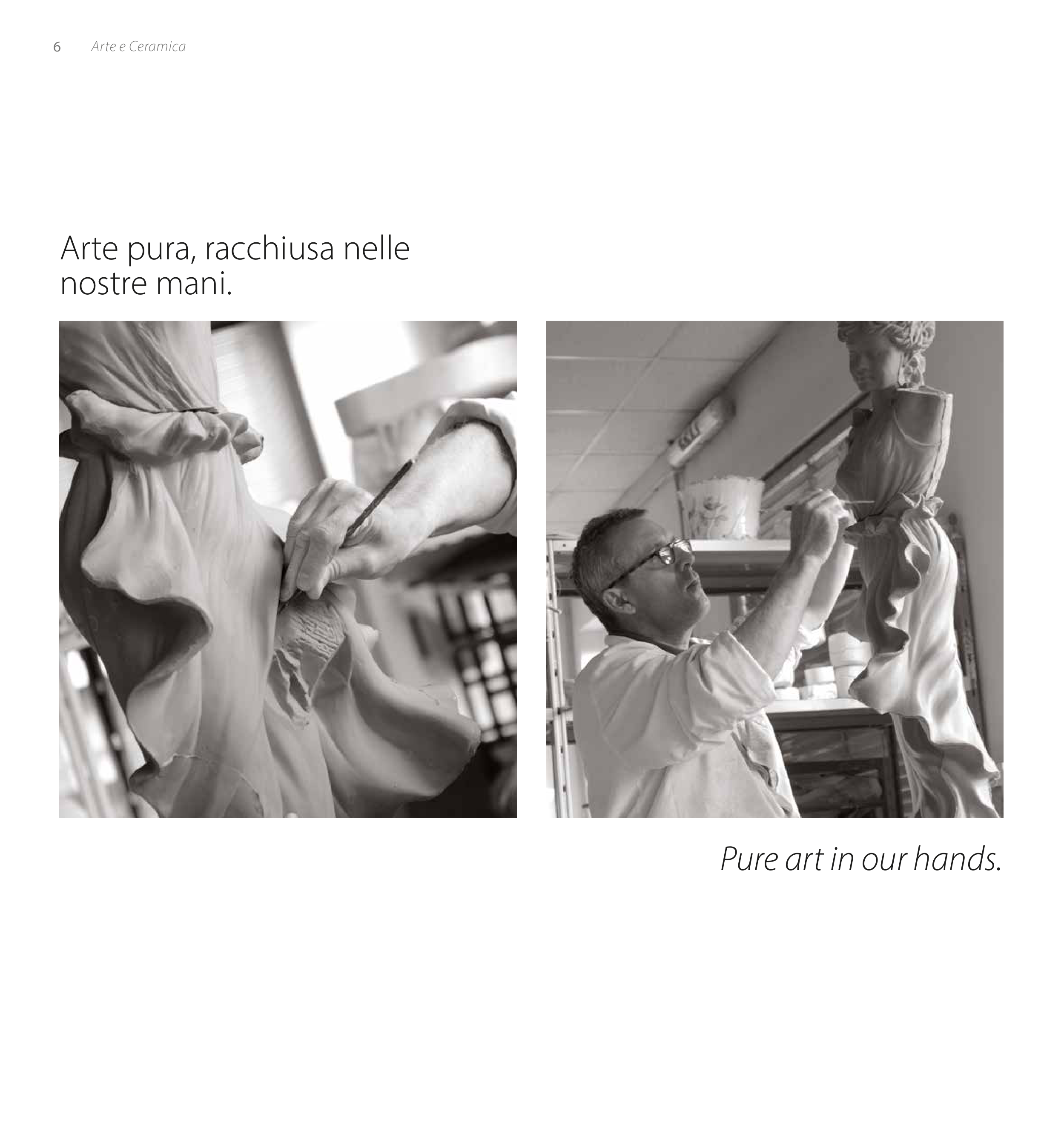 6 Arte e Ceramica

Arte pura, racchiusa nelle nostre mani.

Pure art in our hands.