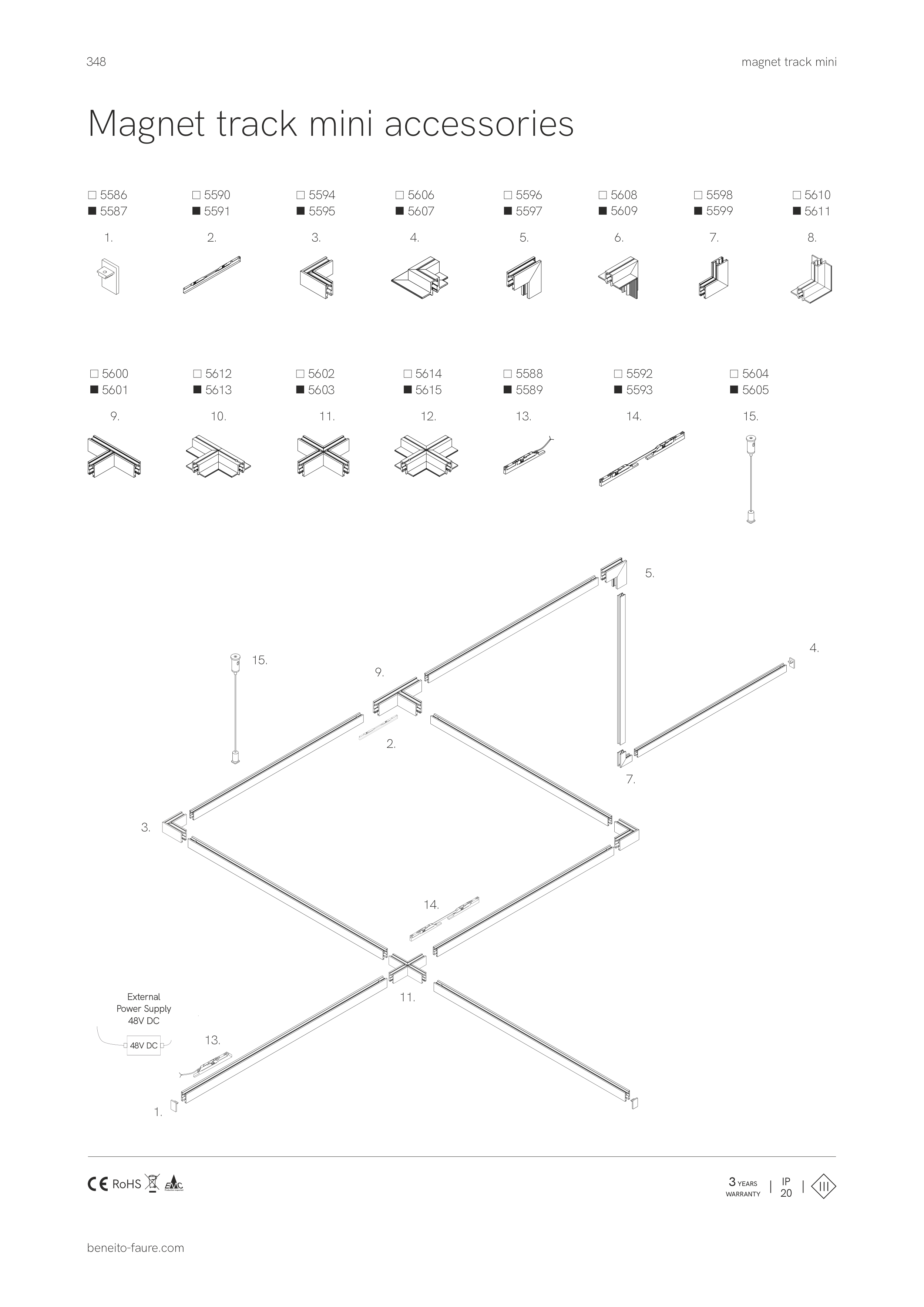 348

magnet track mini

Magnet track mini accessories

□ 5586
■ 5587
1.

□ 5590
■ 5591
2.

□ 5594
■ 5595
3.

□ 5606
■ 5607
4.

□ 5596
■ 5597
5.

□ 5608
■ 5609
6.

□ 5598
■ 5599
7.

□ 5610
■ 5611
8.

□ 5600
■ 5601
9.

□ 5612
■ 5613
10.

□ 5602
■ 5603
11.

□ 5614
■ 5615
12.

□ 5588
■ 5589
13.

□ 5592
■ 5593
14.

□ 5604
■ 5605
15.

5.
4.
15.
9.
2.
7.
3.
14.
11.
External Power Supply 48V DC
48V DC
13.
1.

CE RoHS EMC

3 YEARS WARRANTY | IP 20 | III

beneito-faure.com