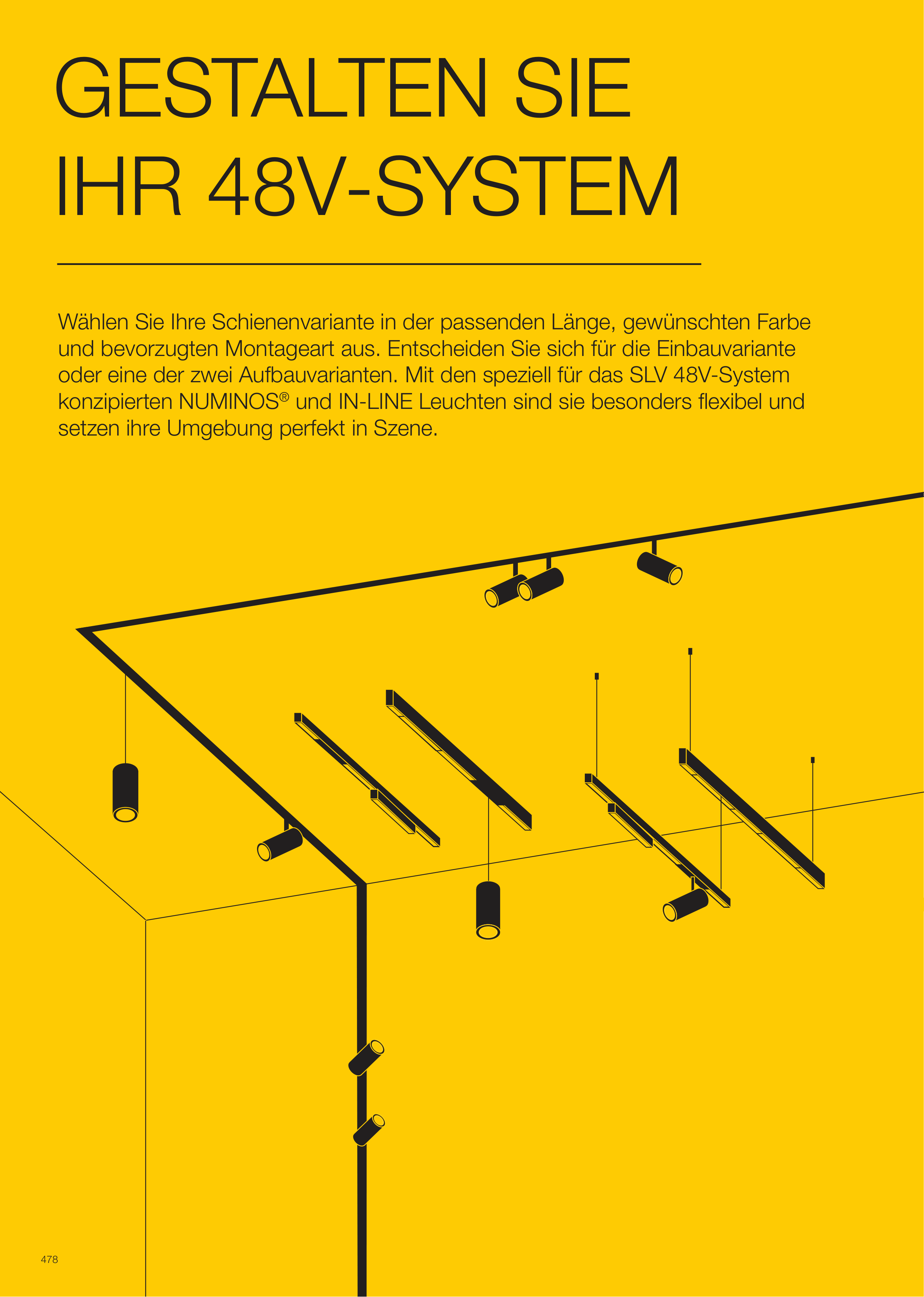 GESTALTEN SIE IHR 48V-SYSTEM

Wählen Sie Ihre Schienenvariante in der passenden Länge, gewünschten Farbe und bevorzugten Montageart aus. Entscheiden Sie sich für die Einbauvariante oder eine der zwei Aufbauvarianten. Mit den speziell für das SLV 48V-System konzipierten NUMINOS® und IN-LINE Leuchten sind sie besonders flexibel und setzen ihre Umgebung perfekt in Szene.

478