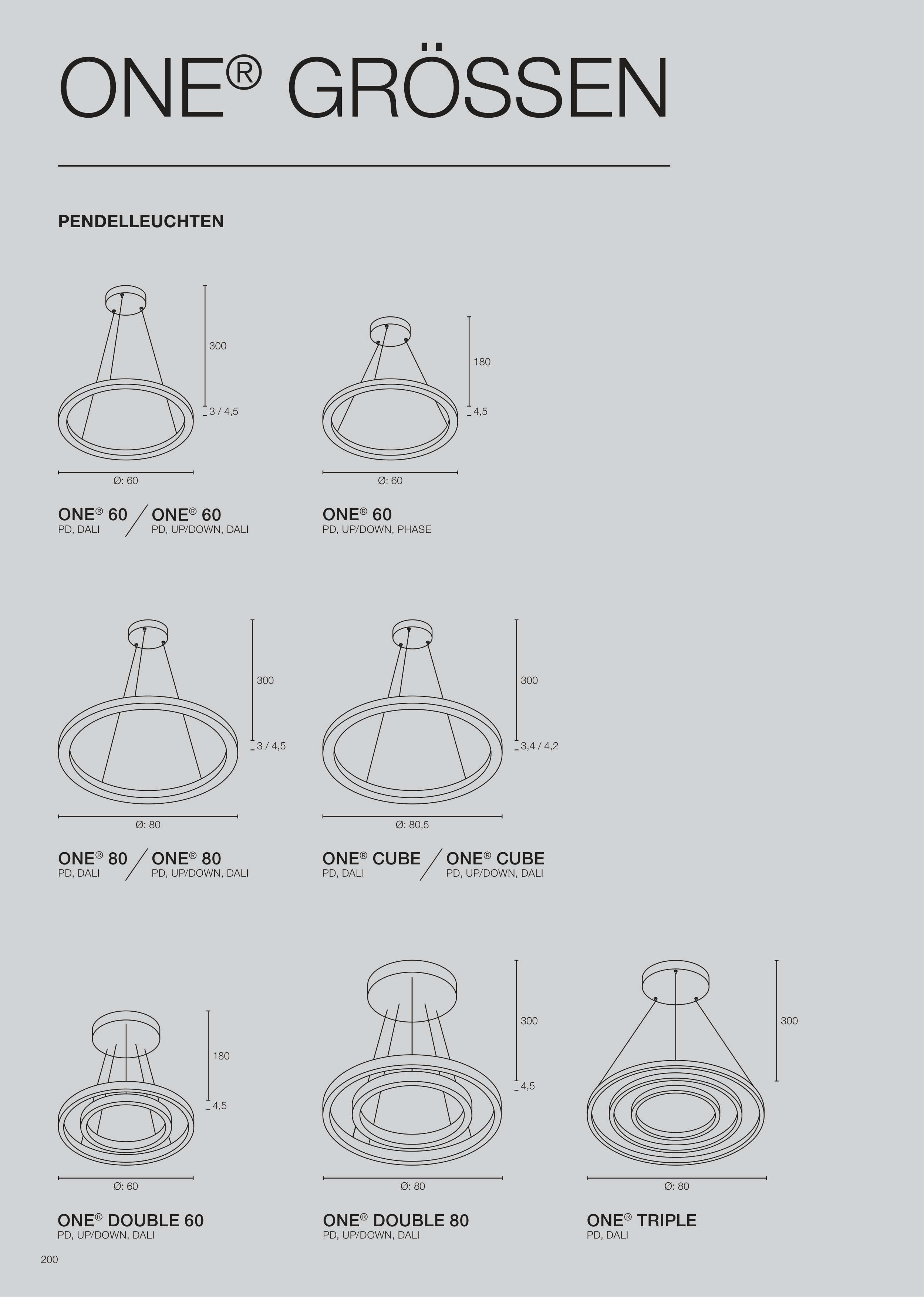 ONE® GRÖSSEN

PENDELLEUCHTEN

300

3 / 4,5

Ø: 60

ONE® 60
PD, DALI

ONE® 60
PD, UP/DOWN, DALI

180

4,5

Ø: 60

ONE® 60
PD, UP/DOWN, PHASE

300

3 / 4,5

Ø: 80

ONE® 80
PD, DALI

ONE® 80
PD, UP/DOWN, DALI

300

3,4 / 4,2

Ø: 80,5

ONE® CUBE
PD, DALI

ONE® CUBE
PD, UP/DOWN, DALI

180

4,5

Ø: 60

ONE® DOUBLE 60
PD, UP/DOWN, DALI

300

4,5

Ø: 80

ONE® DOUBLE 80
PD, UP/DOWN, DALI

300

Ø: 80

ONE® TRIPLE
PD, DALI

200