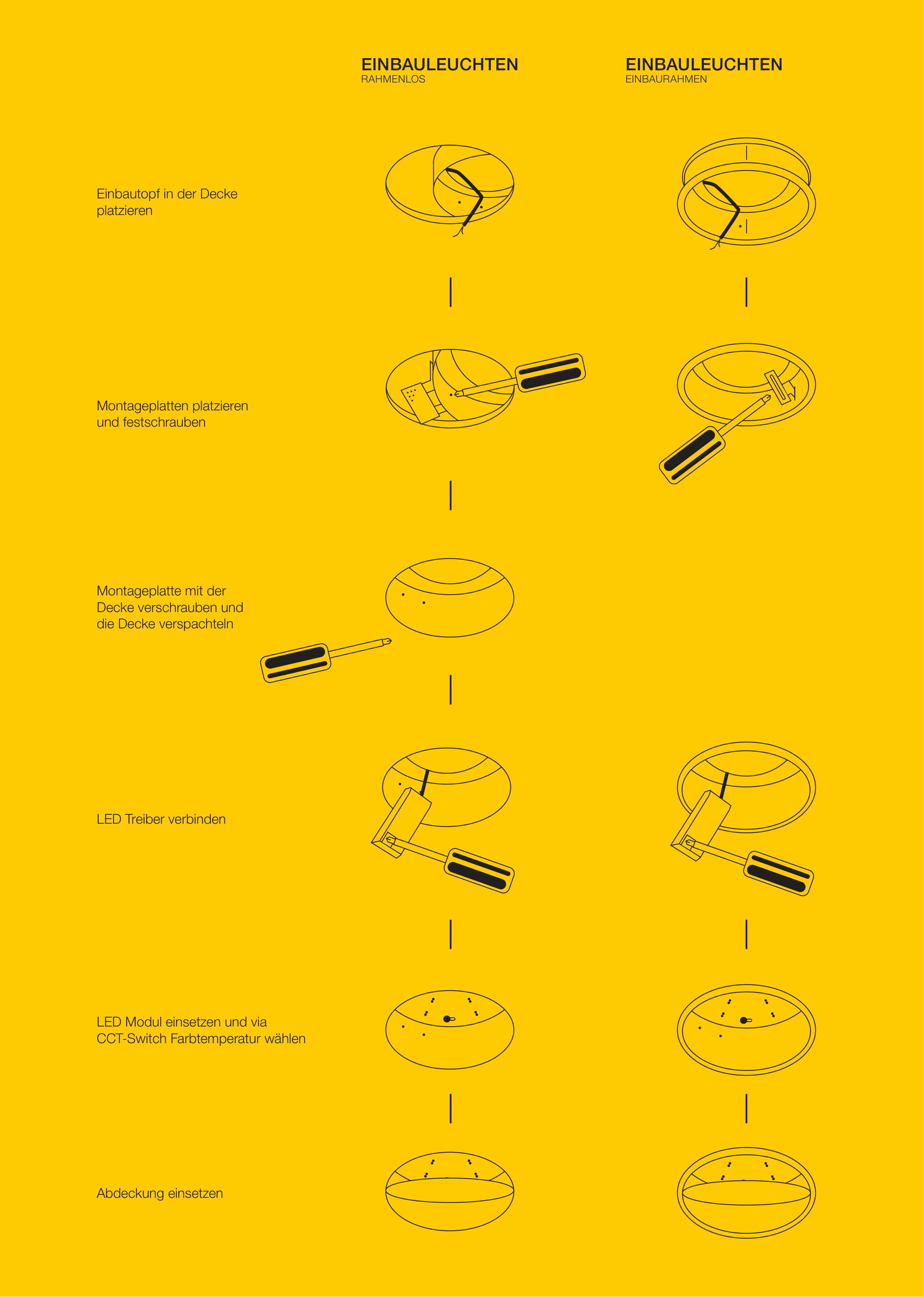 EINBAULEUCHTEN
RAHMENLOS

EINBAULEUCHTEN
EINBAURAHMEN

Einbautopf in der Decke platzieren

Montageplatten platzieren und festschrauben

Montageplatte mit der Decke verschrauben und die Decke verspachteln

LED Treiber verbinden

LED Modul einsetzen und via CCT-Switch Farbtemperatur wählen

Abdeckung einsetzen