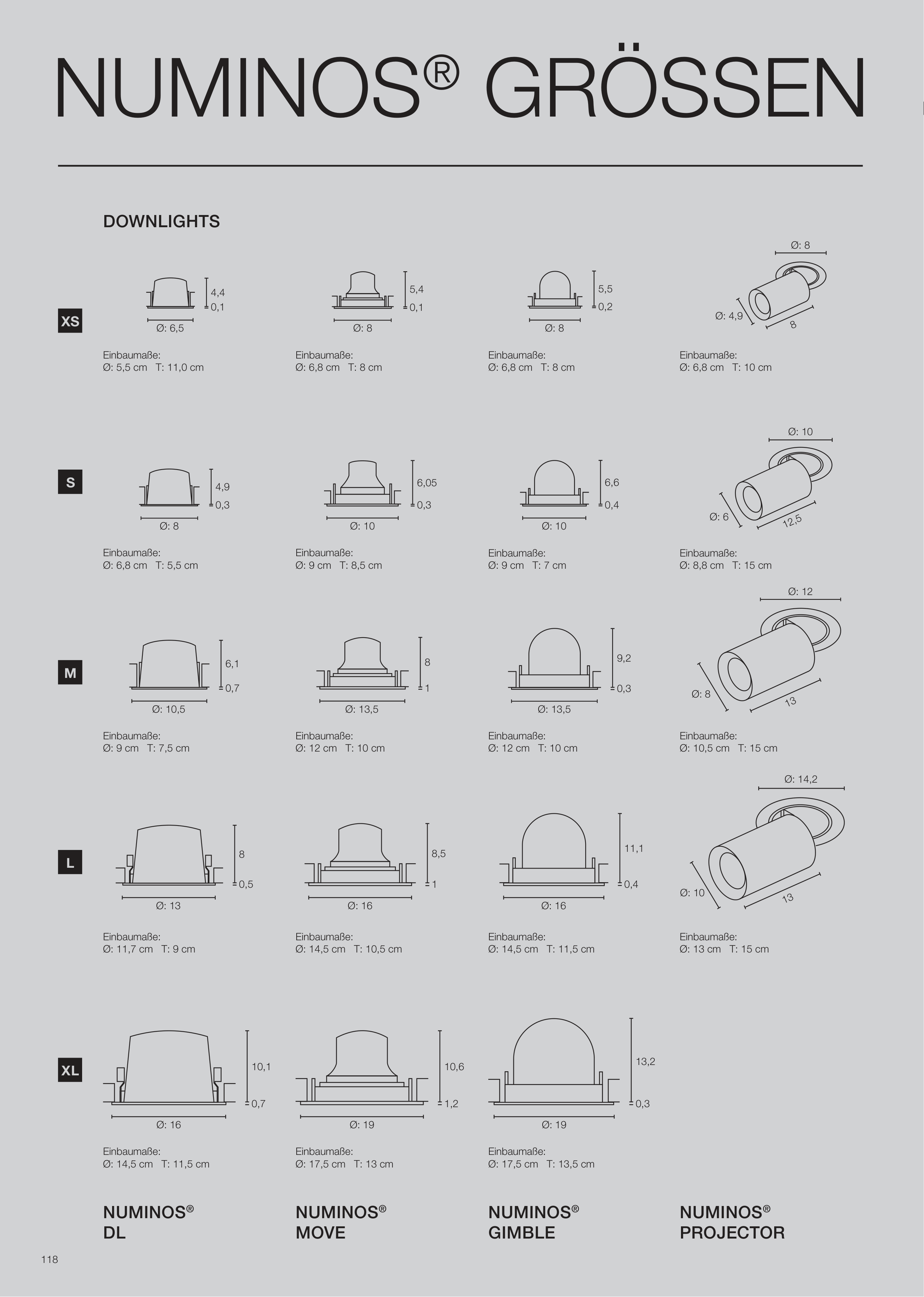 NUMINOS® GRÖSSEN

DOWNLIGHTS

XS

4,4
0,1
Ø: 6,5
Einbaumaße:
Ø: 5,5 cm T: 11,0 cm

5,4
0,1
Ø: 8
Einbaumaße:
Ø: 6,8 cm T: 8 cm

5,5
0,2
Ø: 8
Einbaumaße:
Ø: 6,8 cm T: 8 cm

Ø: 8
Ø: 4,9
8
Einbaumaße:
Ø: 6,8 cm T: 10 cm

S

4,9
0,3
Ø: 8
Einbaumaße:
Ø: 6,8 cm T: 5,5 cm

6,05
0,3
Ø: 10
Einbaumaße:
Ø: 9 cm T: 8,5 cm

6,6
0,4
Ø: 10
Einbaumaße:
Ø: 9 cm T: 7 cm

Ø: 10
Ø: 6
12,5
Einbaumaße:
Ø: 8,8 cm T: 15 cm

M

6,1
0,7
Ø: 10,5
Einbaumaße:
Ø: 9 cm T: 7,5 cm

8
1
Ø: 13,5
Einbaumaße:
Ø: 12 cm T: 10 cm

9,2
0,3
Ø: 13,5
Einbaumaße:
Ø: 12 cm T: 10 cm

Ø: 12
Ø: 8
13
Einbaumaße:
Ø: 10,5 cm T: 15 cm

L

8
0,5
Ø: 13
Einbaumaße:
Ø: 11,7 cm T: 9 cm

8,5
1
Ø: 16
Einbaumaße:
Ø: 14,5 cm T: 10,5 cm

11,1
0,4
Ø: 16
Einbaumaße:
Ø: 14,5 cm T: 11,5 cm

Ø: 14,2
Ø: 10
13
Einbaumaße:
Ø: 13 cm T: 15 cm

XL

10,1
0,7
Ø: 16
Einbaumaße:
Ø: 14,5 cm T: 11,5 cm

10,6
1,2
Ø: 19
Einbaumaße:
Ø: 17,5 cm T: 13 cm

13,2
0,3
Ø: 19
Einbaumaße:
Ø: 17,5 cm T: 13,5 cm

NUMINOS® DL

NUMINOS® MOVE

NUMINOS® GIMBLE

NUMINOS® PROJECTOR

118