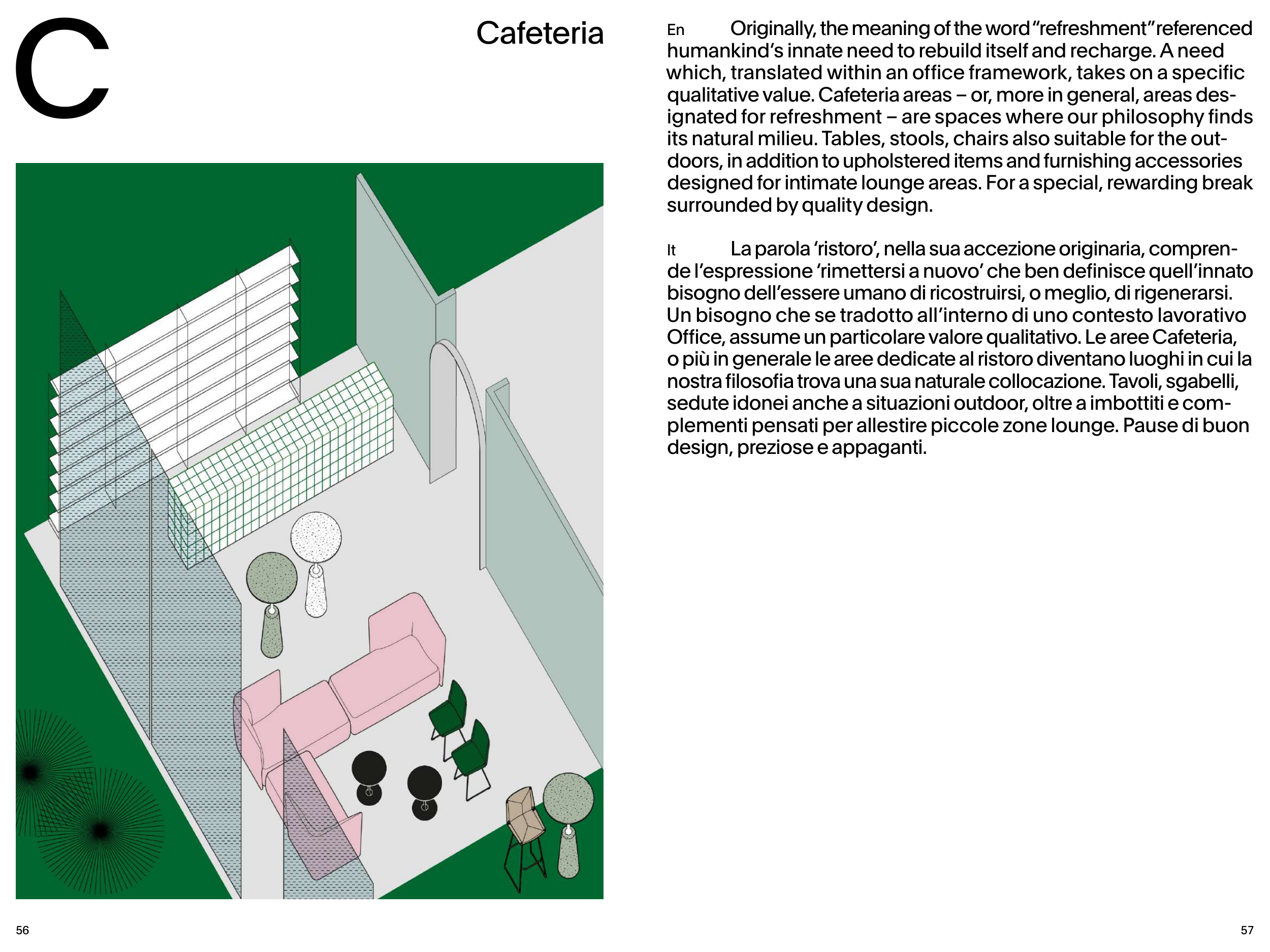 C

Cafeteria

En Originally, the meaning of the word "refreshment" referenced humankind's innate need to rebuild itself and recharge. A need which, translated within an office framework, takes on a specific qualitative value. Cafeteria areas – or, more in general, areas designated for refreshment – are spaces where our philosophy finds its natural milieu. Tables, stools, chairs also suitable for the outdoors, in addition to upholstered items and furnishing accessories designed for intimate lounge areas. For a special, rewarding break surrounded by quality design.

It La parola 'ristoro', nella sua accezione originaria, comprende l'espressione 'rimettersi a nuovo' che ben definisce quell'innato bisogno dell'essere umano di ricostruirsi, o meglio, di rigenerarsi. Un bisogno che se tradotto all'interno di uno contesto lavorativo Office, assume un particolare valore qualitativo. Le aree Cafeteria, o più in generale le aree dedicate al ristoro diventano luoghi in cui la nostra filosofia trova una sua naturale collocazione. Tavoli, sgabelli, sedute idonei anche a situazioni outdoor, oltre a imbottiti e complementi pensati per allestire piccole zone lounge. Pause di buon design, preziose e appaganti.

56

57