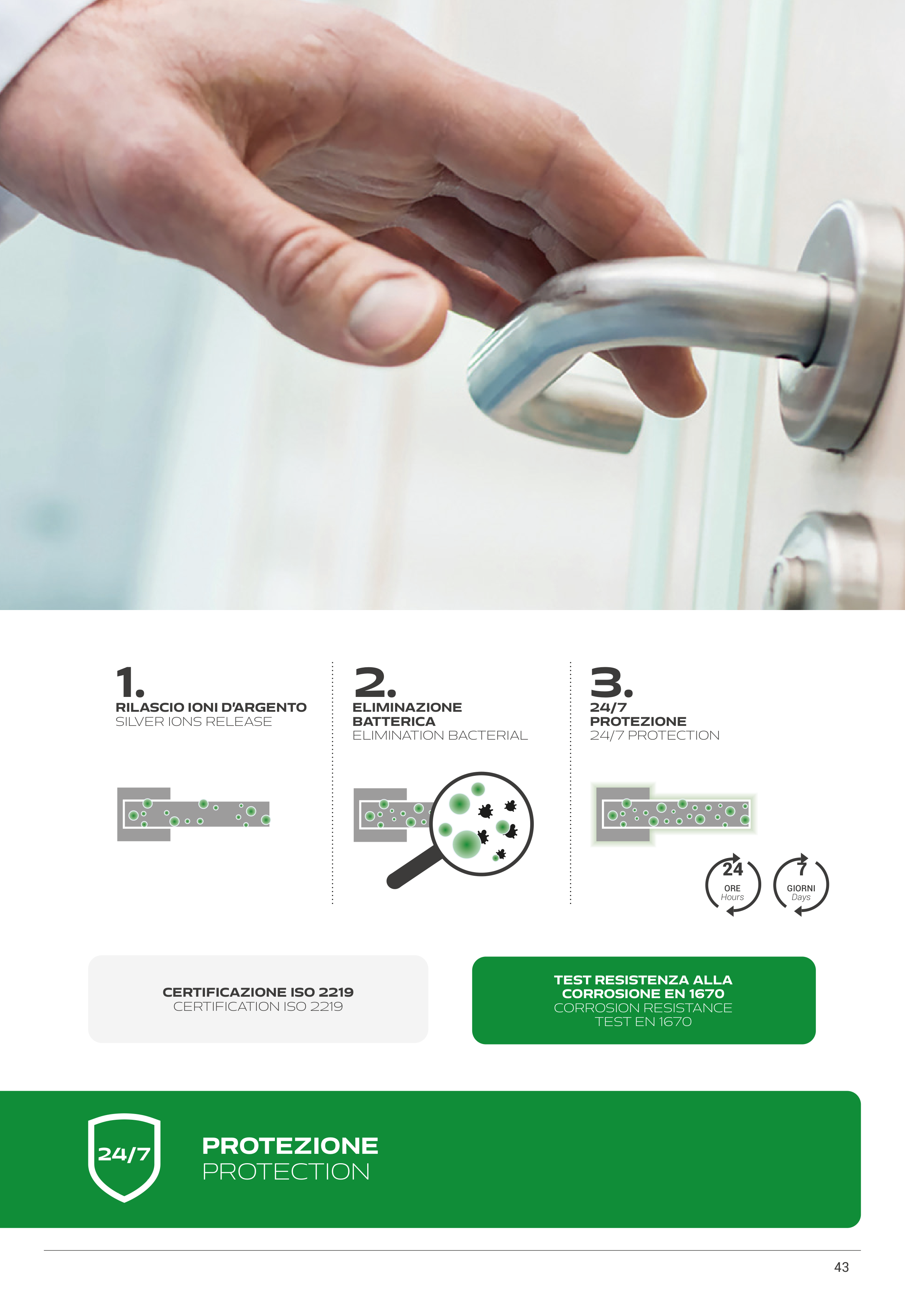 1.
RILASCIO IONI D'ARGENTO
SILVER IONS RELEASE

2.
ELIMINAZIONE BATTERICA
ELIMINATION BACTERIAL

3.
24/7 PROTEZIONE
24/7 PROTECTION

24
ORE
Hours

7
GIORNI
Days

CERTIFICAZIONE ISO 2219
CERTIFICATION ISO 2219

TEST RESISTENZA ALLA CORROSIONE EN 1670
CORROSION RESISTANCE TEST EN 1670

24/7

PROTEZIONE
PROTECTION

43