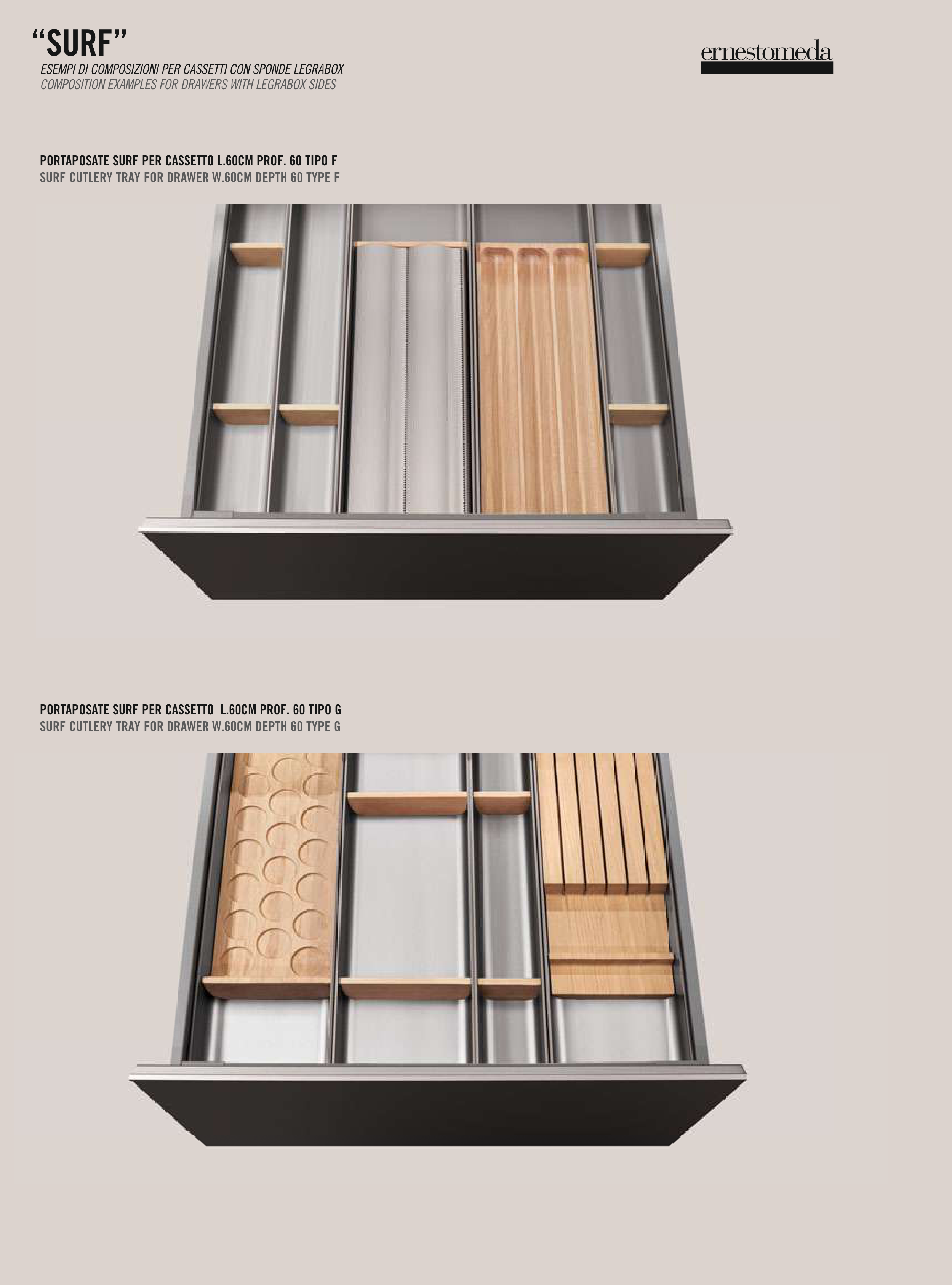 “SURF”
ESEMPI DI COMPOSIZIONI PER CASSETTI CON SPONDE LEGRABOX
COMPOSITION EXAMPLES FOR DRAWERS WITH LEGRABOX SIDES

ernestomeda

PORTAPOSATE SURF PER CASSETTO L.60CM PROF. 60 TIPO F
SURF CUTLERY TRAY FOR DRAWER W.60CM DEPTH 60 TYPE F

PORTAPOSATE SURF PER CASSETTO L.60CM PROF. 60 TIPO G
SURF CUTLERY TRAY FOR DRAWER W.60CM DEPTH 60 TYPE G