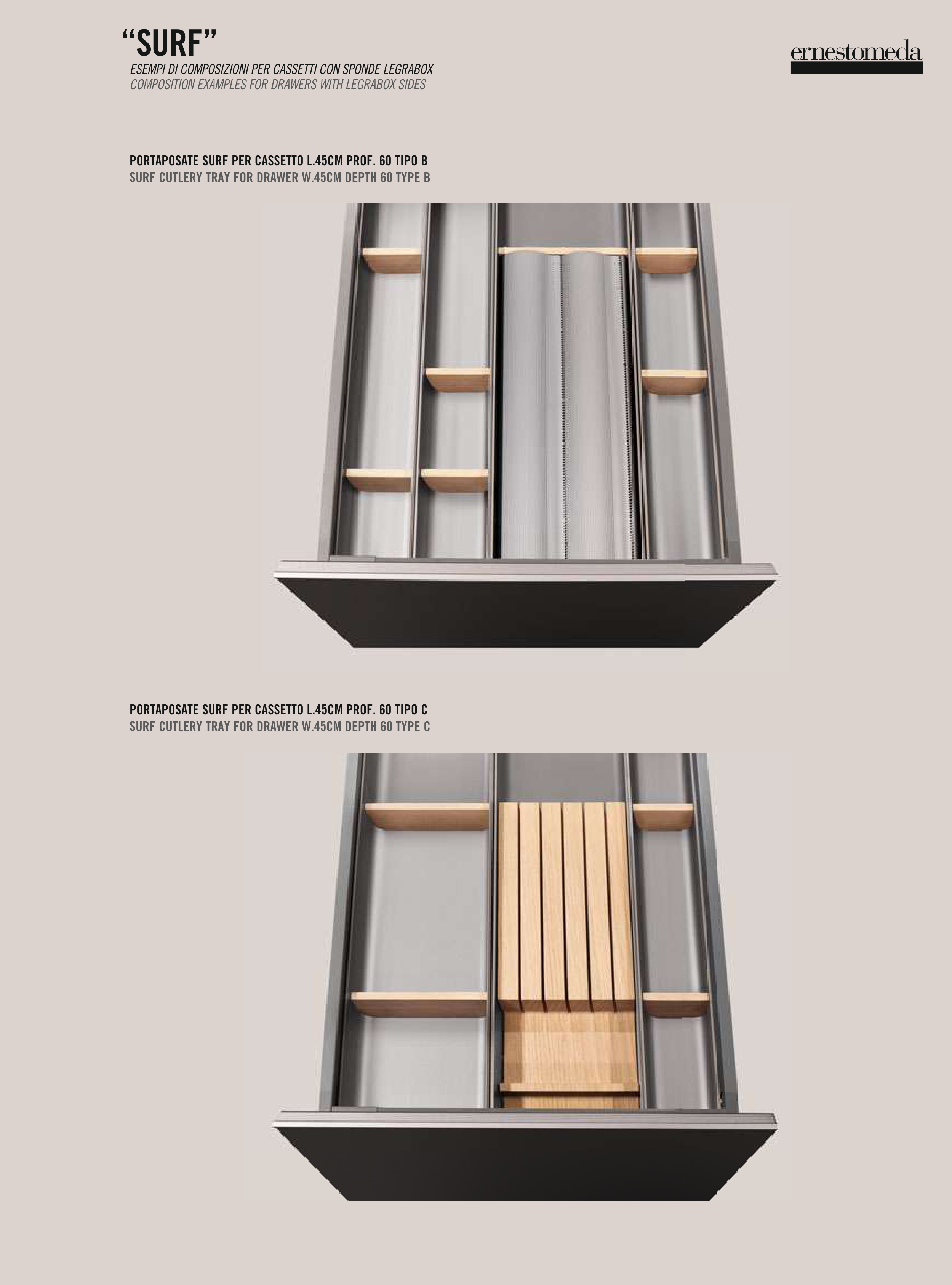 “SURF”
ESEMPI DI COMPOSIZIONI PER CASSETTI CON SPONDE LEGRABOX
COMPOSITION EXAMPLES FOR DRAWERS WITH LEGRABOX SIDES

ernestomeda

PORTAPOSATE SURF PER CASSETTO L.45CM PROF. 60 TIPO B
SURF CUTLERY TRAY FOR DRAWER W.45CM DEPTH 60 TYPE B

PORTAPOSATE SURF PER CASSETTO L.45CM PROF. 60 TIPO C
SURF CUTLERY TRAY FOR DRAWER W.45CM DEPTH 60 TYPE C