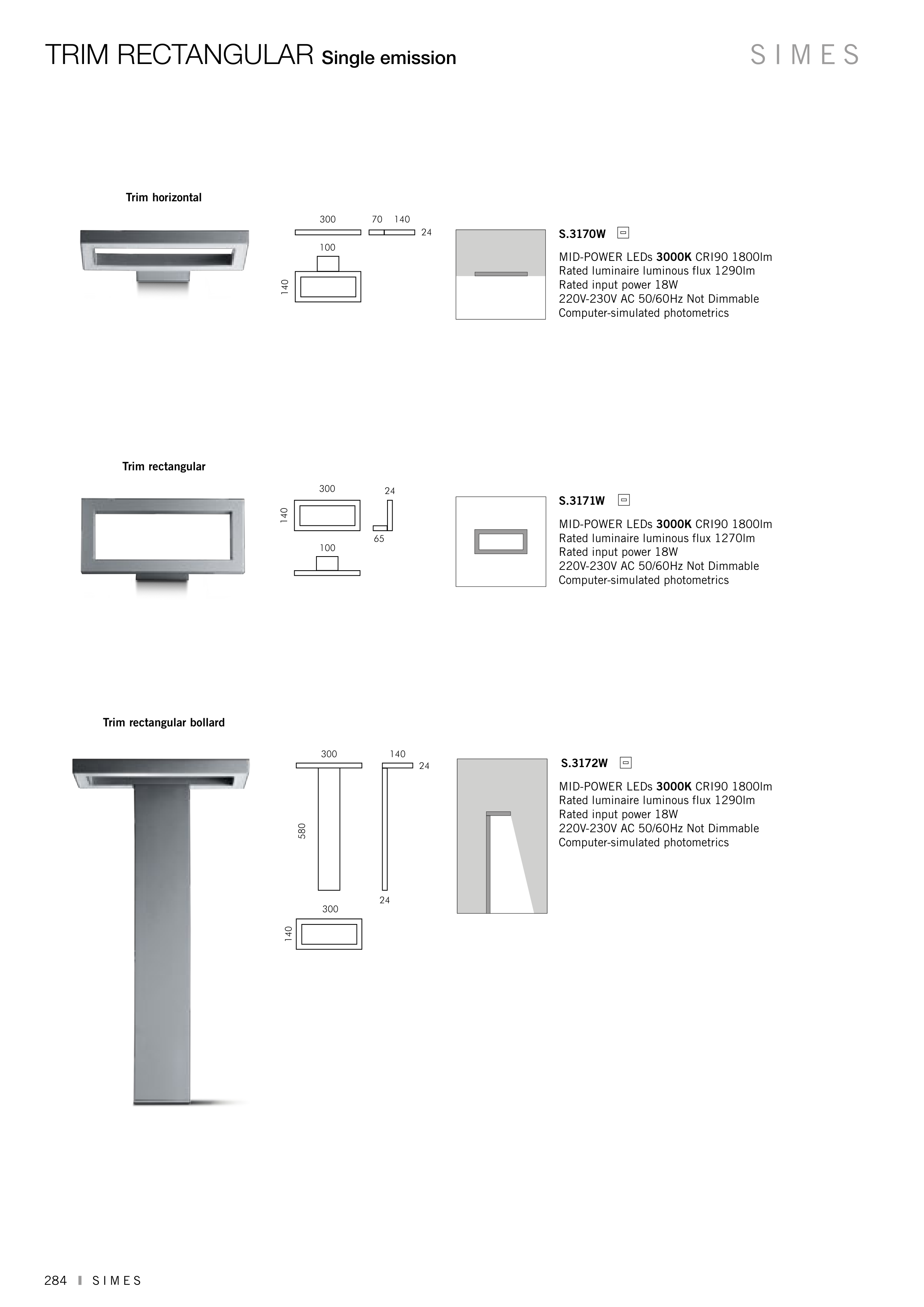 TRIM RECTANGULAR Single emission

SIMES

Trim horizontal

300 70 140 24

100

140

S.3170W

MID-POWER LEDs 3000K CRI90 1800lm
Rated luminaire luminous flux 1290lm
Rated input power 18W
220V-230V AC 50/60Hz Not Dimmable
Computer-simulated photometrics

Trim rectangular

300 24

140

65

100

S.3171W

MID-POWER LEDs 3000K CRI90 1800lm
Rated luminaire luminous flux 1270lm
Rated input power 18W
220V-230V AC 50/60Hz Not Dimmable
Computer-simulated photometrics

Trim rectangular bollard

300 140 24

580

24

300

140

S.3172W

MID-POWER LEDs 3000K CRI90 1800lm
Rated luminaire luminous flux 1290lm
Rated input power 18W
220V-230V AC 50/60Hz Not Dimmable
Computer-simulated photometrics

284 SIMES