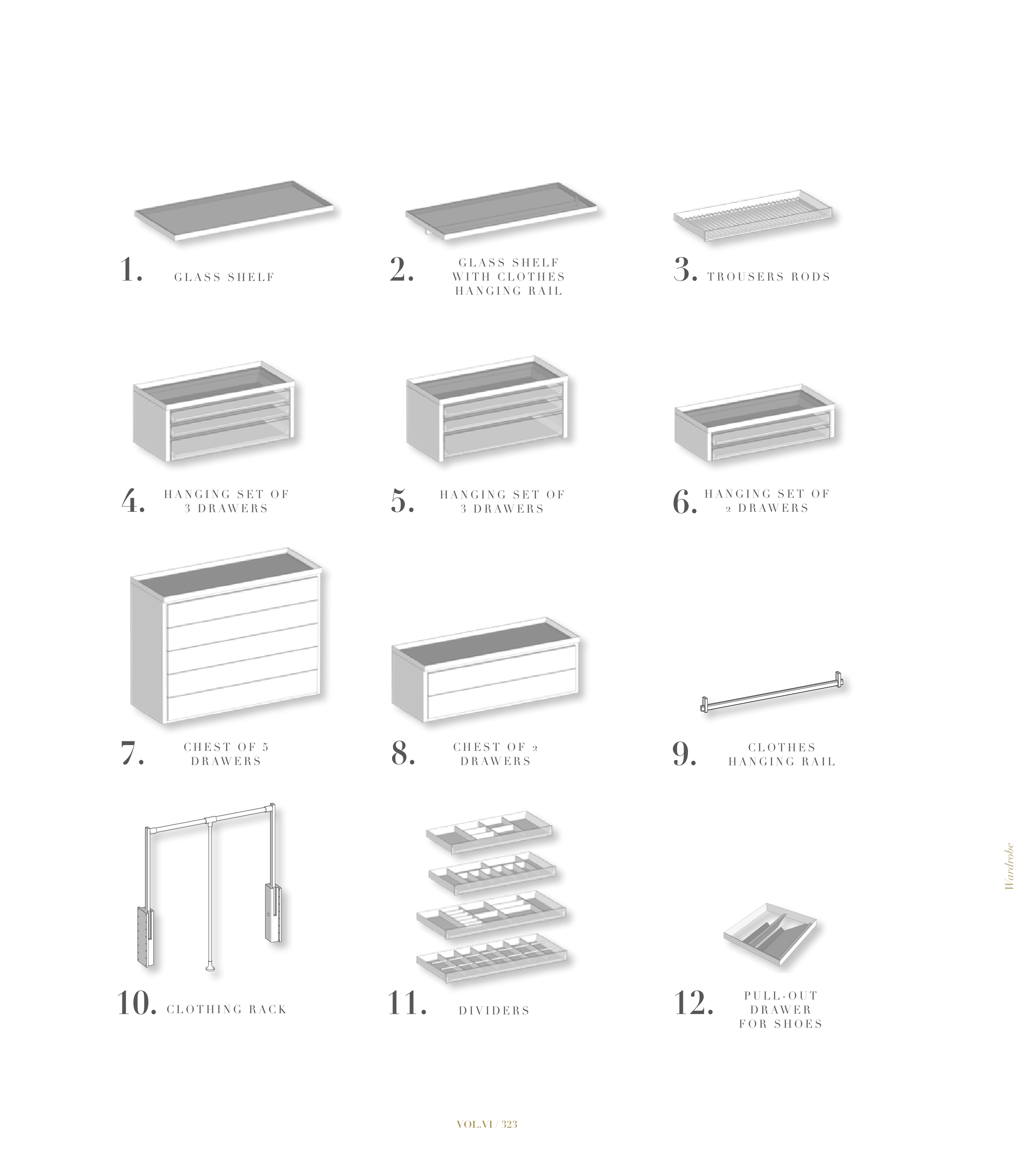 1. GLASS SHELF

2. GLASS SHELF WITH CLOTHES HANGING RAIL

3. TROUSERS RODS

4. HANGING SET OF 3 DRAWERS

5. HANGING SET OF 3 DRAWERS

6. HANGING SET OF 2 DRAWERS

7. CHEST OF 5 DRAWERS

8. CHEST OF 2 DRAWERS

9. CLOTHES HANGING RAIL

10. CLOTHING RACK

11. DIVIDERS

12. PULL-OUT DRAWER FOR SHOES

Wardrobe

VOL.VI / 323