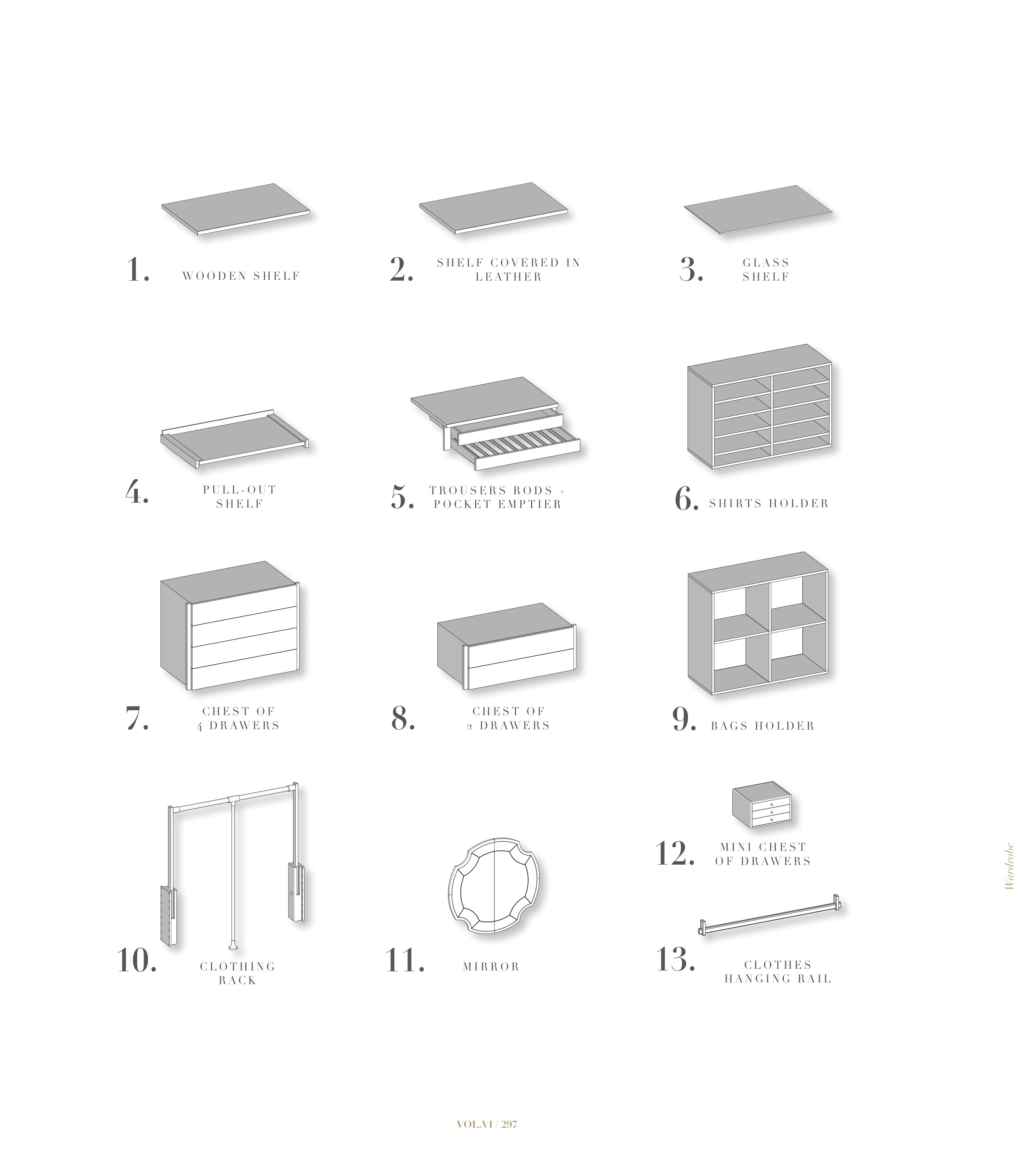 1. WOODEN SHELF

2. SHELF COVERED IN LEATHER

3. GLASS SHELF

4. PULL-OUT SHELF

5. TROUSERS RODS + POCKET EMPTIER

6. SHIRTS HOLDER

7. CHEST OF 4 DRAWERS

8. CHEST OF 2 DRAWERS

9. BAGS HOLDER

10. CLOTHING RACK

11. MIRROR

12. MINI CHEST OF DRAWERS

13. CLOTHES HANGING RAIL

Wardrobe

VOL.VI / 297