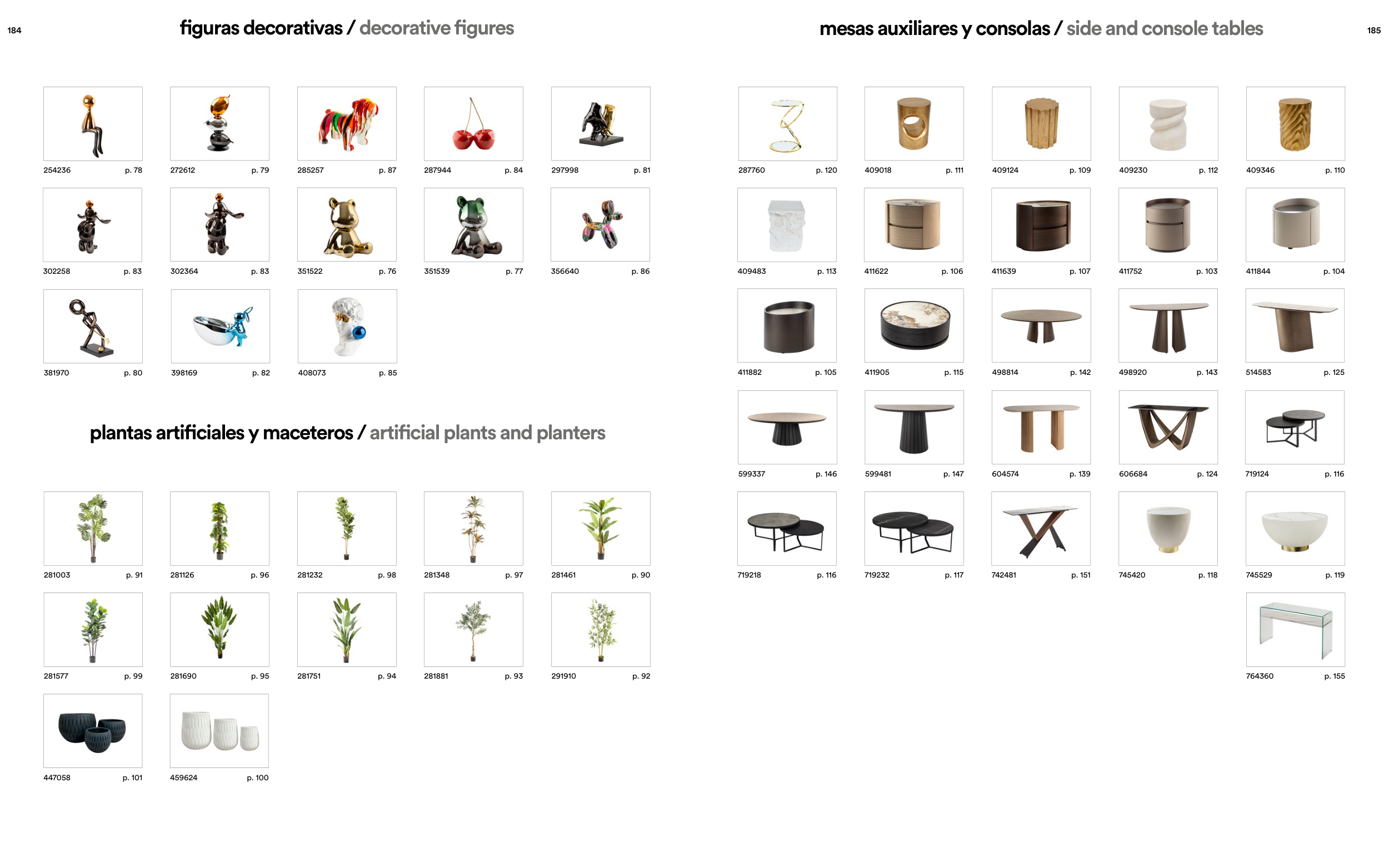 184

figuras decorativas / decorative figures

254236 p. 78
272612 p. 79
285257 p. 87
287944 p. 84
297998 p. 81
302258 p. 83
302364 p. 83
351522 p. 76
351539 p. 77
356640 p. 86
381970 p. 80
398169 p. 82
408073 p. 85

plantas artificiales y maceteros / artificial plants and planters

281003 p. 91
281126 p. 96
281232 p. 98
281348 p. 97
281461 p. 90
281577 p. 99
281690 p. 95
281751 p. 94
281881 p. 93
291910 p. 92
447058 p. 101
459624 p. 100

mesas auxiliares y consolas / side and console tables

185

287760 p. 120
409018 p. 111
409124 p. 109
409230 p. 112
409346 p. 110
409483 p. 113
411622 p. 106
411639 p. 107
411752 p. 103
411844 p. 104
411882 p. 105
411905 p. 115
498814 p. 142
498920 p. 143
514583 p. 125
599337 p. 146
599481 p. 147
604574 p. 139
606684 p. 124
719124 p. 116
719218 p. 116
719232 p. 117
742481 p. 151
745420 p. 118
745529 p. 119
764360 p. 155