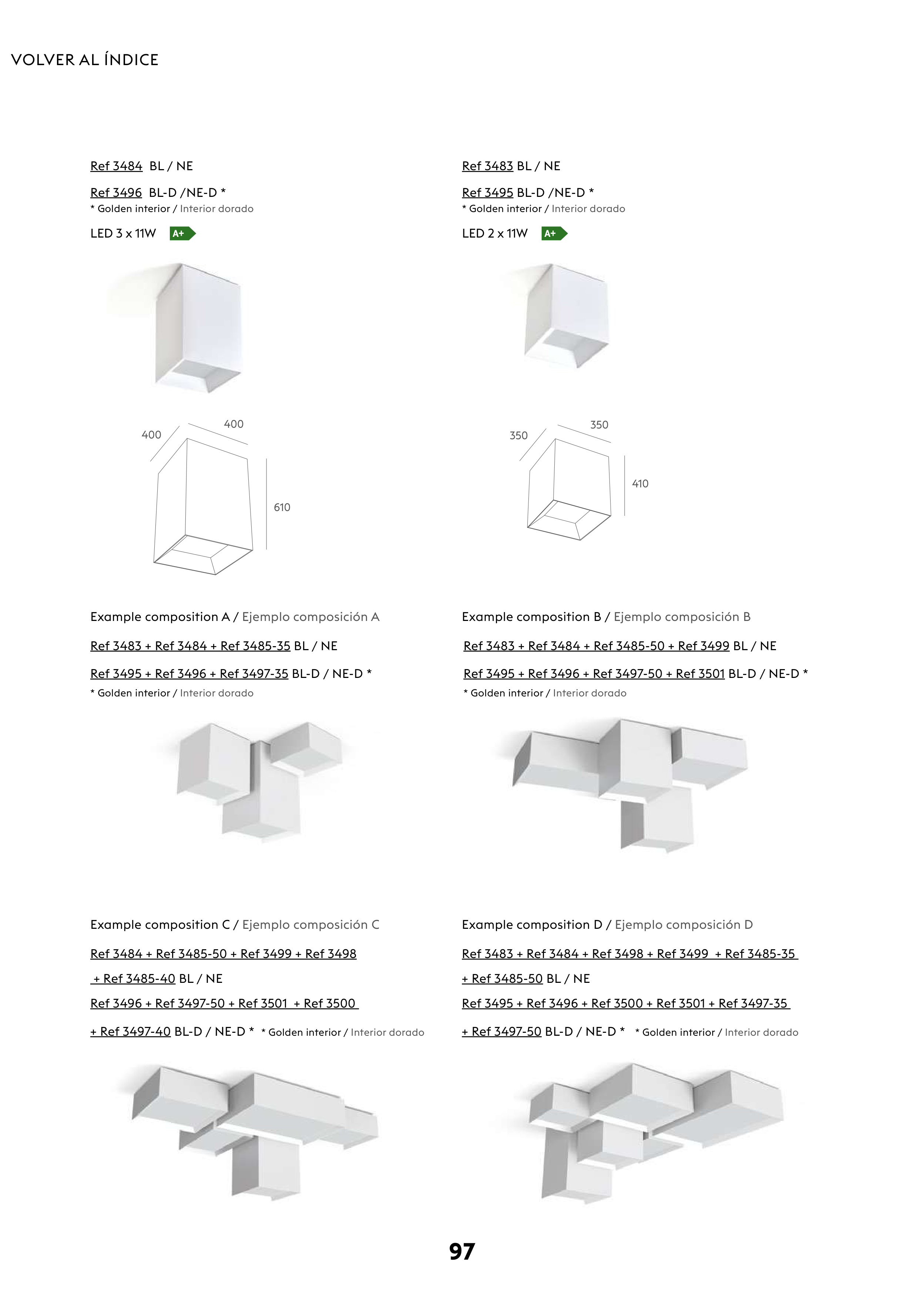 VOLVER AL ÍNDICE

Ref 3484 BL / NE

Ref 3496 BL-D /NE-D *
* Golden interior / Interior dorado

LED 3 x 11W A+

400 400 610

Ref 3483 BL / NE

Ref 3495 BL-D /NE-D *
* Golden interior / Interior dorado

LED 2 x 11W A+

350 350 410

Example composition A / Ejemplo composición A

Ref 3483 + Ref 3484 + Ref 3485-35 BL / NE

Ref 3495 + Ref 3496 + Ref 3497-35 BL-D / NE-D *
* Golden interior / Interior dorado

Example composition B / Ejemplo composición B

Ref 3483 + Ref 3484 + Ref 3485-50 + Ref 3499 BL / NE

Ref 3495 + Ref 3496 + Ref 3497-50 + Ref 3501 BL-D / NE-D *
* Golden interior / Interior dorado

Example composition C / Ejemplo composición C

Ref 3484 + Ref 3485-50 + Ref 3499 + Ref 3498 + Ref 3485-40 BL / NE

Ref 3496 + Ref 3497-50 + Ref 3501 + Ref 3500 + Ref 3497-40 BL-D / NE-D * * Golden interior / Interior dorado

Example composition D / Ejemplo composición D

Ref 3483 + Ref 3484 + Ref 3498 + Ref 3499 + Ref 3485-35 + Ref 3485-50 BL / NE

Ref 3495 + Ref 3496 + Ref 3500 + Ref 3501 + Ref 3497-35 + Ref 3497-50 BL-D / NE-D * * Golden interior / Interior dorado

97