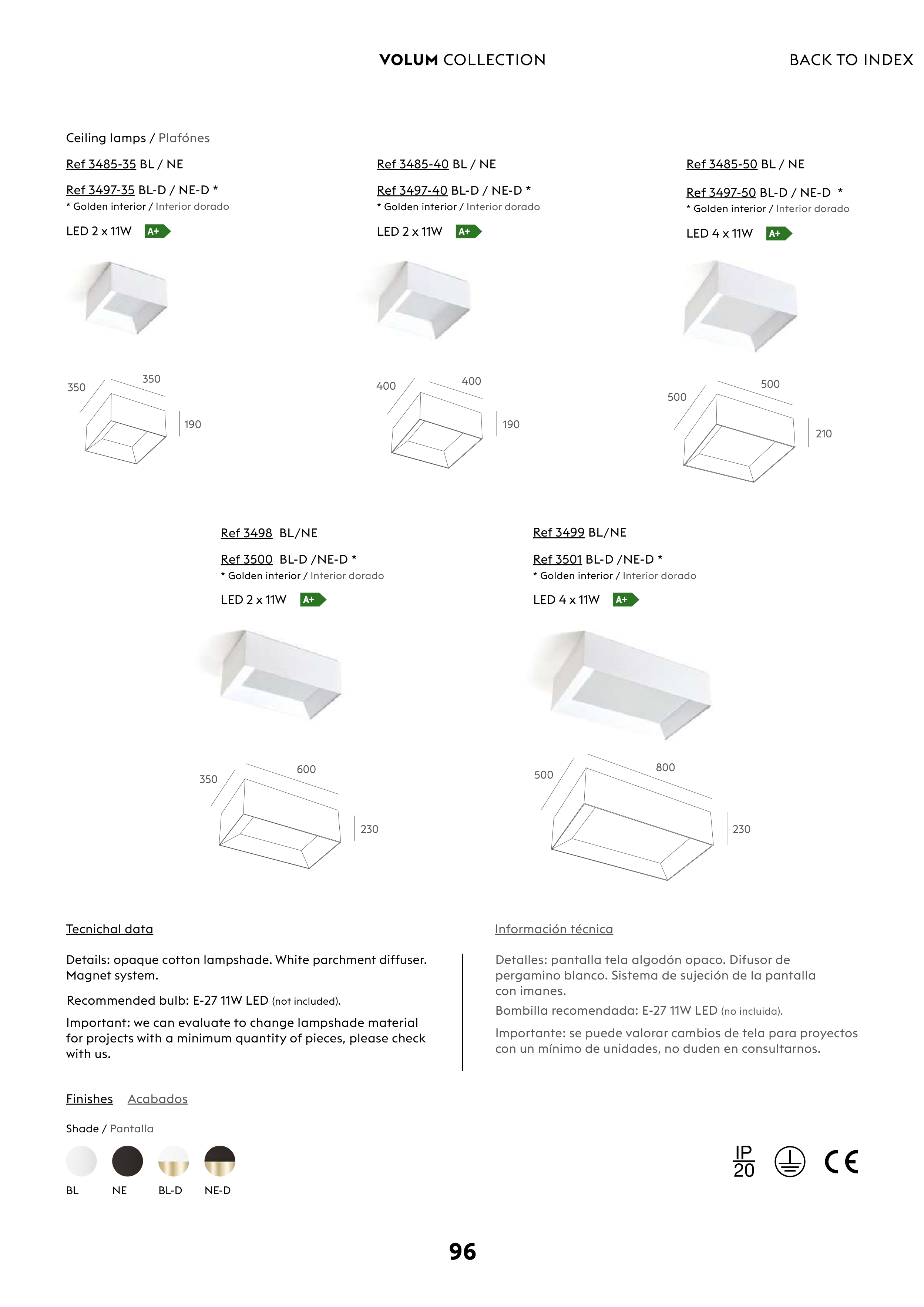 VOLUM COLLECTION

BACK TO INDEX

Ceiling lamps / Plafónes

Ref 3485-35 BL / NE
Ref 3497-35 BL-D / NE-D *
* Golden interior / Interior dorado
LED 2 x 11W A+

350 350 190

Ref 3485-40 BL / NE
Ref 3497-40 BL-D / NE-D *
* Golden interior / Interior dorado
LED 2 x 11W A+

400 400 190

Ref 3485-50 BL / NE
Ref 3497-50 BL-D / NE-D *
* Golden interior / Interior dorado
LED 4 x 11W A+

500 500 210

Ref 3498 BL/NE
Ref 3500 BL-D /NE-D *
* Golden interior / Interior dorado
LED 2 x 11W A+

350 600 230

Ref 3499 BL/NE
Ref 3501 BL-D /NE-D *
* Golden interior / Interior dorado
LED 4 x 11W A+

500 800 230

Tecnichal data

Details: opaque cotton lampshade. White parchment diffuser. Magnet system.

Recommended bulb: E-27 11W LED (not included).

Important: we can evaluate to change lampshade material for projects with a minimum quantity of pieces, please check with us.

Información técnica

Detalles: pantalla tela algodón opaco. Difusor de pergamino blanco. Sistema de sujeción de la pantalla con imanes.

Bombilla recomendada: E-27 11W LED (no incluida).

Importante: se puede valorar cambios de tela para proyectos con un mínimo de unidades, no duden en consultarnos.

Finishes Acabados

Shade / Pantalla

BL NE BL-D NE-D

IP 20

CE

96