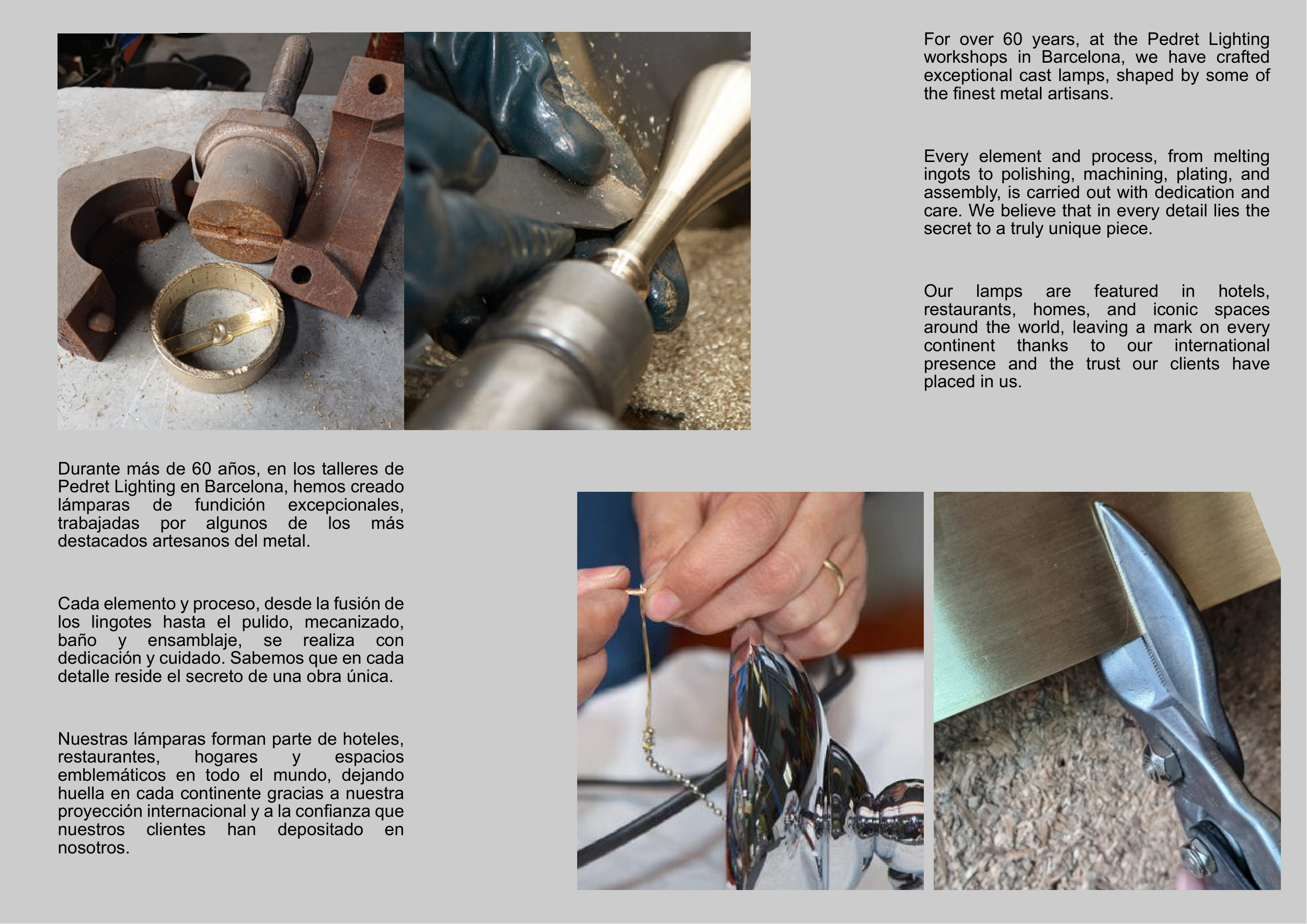 For over 60 years, at the Pedret Lighting workshops in Barcelona, we have crafted exceptional cast lamps, shaped by some of the finest metal artisans.

Every element and process, from melting ingots to polishing, machining, plating, and assembly, is carried out with dedication and care. We believe that in every detail lies the secret to a truly unique piece.

Our lamps are featured in hotels, restaurants, homes, and iconic spaces around the world, leaving a mark on every continent thanks to our international presence and the trust our clients have placed in us.

Durante más de 60 años, en los talleres de Pedret Lighting en Barcelona, hemos creado lámparas de fundición excepcionales, trabajadas por algunos de los más destacados artesanos del metal.

Cada elemento y proceso, desde la fusión de los lingotes hasta el pulido, mecanizado, baño y ensamblaje, se realiza con dedicación y cuidado. Sabemos que en cada detalle reside el secreto de una obra única.

Nuestras lámparas forman parte de hoteles, restaurantes, hogares y espacios emblemáticos en todo el mundo, dejando huella en cada continente gracias a nuestra proyección internacional y a la confianza que nuestros clientes han depositado en nosotros.