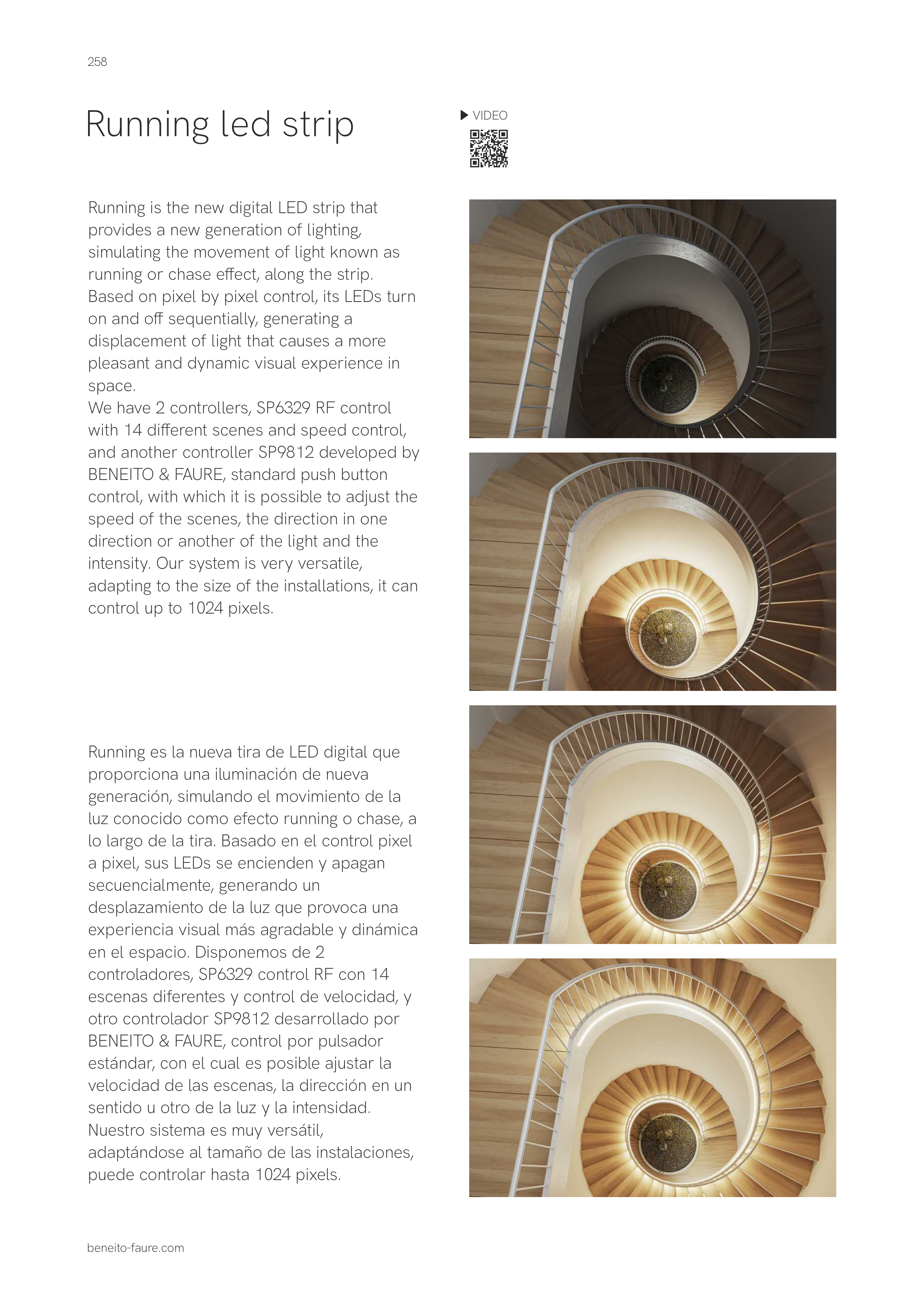 258

Running led strip

▶ VIDEO

Running is the new digital LED strip that provides a new generation of lighting, simulating the movement of light known as running or chase effect, along the strip. Based on pixel by pixel control, its LEDs turn on and off sequentially, generating a displacement of light that causes a more pleasant and dynamic visual experience in space.
We have 2 controllers, SP6329 RF control with 14 different scenes and speed control, and another controller SP9812 developed by BENEITO & FAURE, standard push button control, with which it is possible to adjust the speed of the scenes, the direction in one direction or another of the light and the intensity. Our system is very versatile, adapting to the size of the installations, it can control up to 1024 pixels.

Running es la nueva tira de LED digital que proporciona una iluminación de nueva generación, simulando el movimiento de la luz conocido como efecto running o chase, a lo largo de la tira. Basado en el control pixel a pixel, sus LEDs se encienden y apagan secuencialmente, generando un desplazamiento de la luz que provoca una experiencia visual más agradable y dinámica en el espacio. Disponemos de 2 controladores, SP6329 control RF con 14 escenas diferentes y control de velocidad, y otro controlador SP9812 desarrollado por BENEITO & FAURE, control por pulsador estándar, con el cual es posible ajustar la velocidad de las escenas, la dirección en un sentido u otro de la luz y la intensidad. Nuestro sistema es muy versátil, adaptándose al tamaño de las instalaciones, puede controlar hasta 1024 pixels.

beneito-faure.com