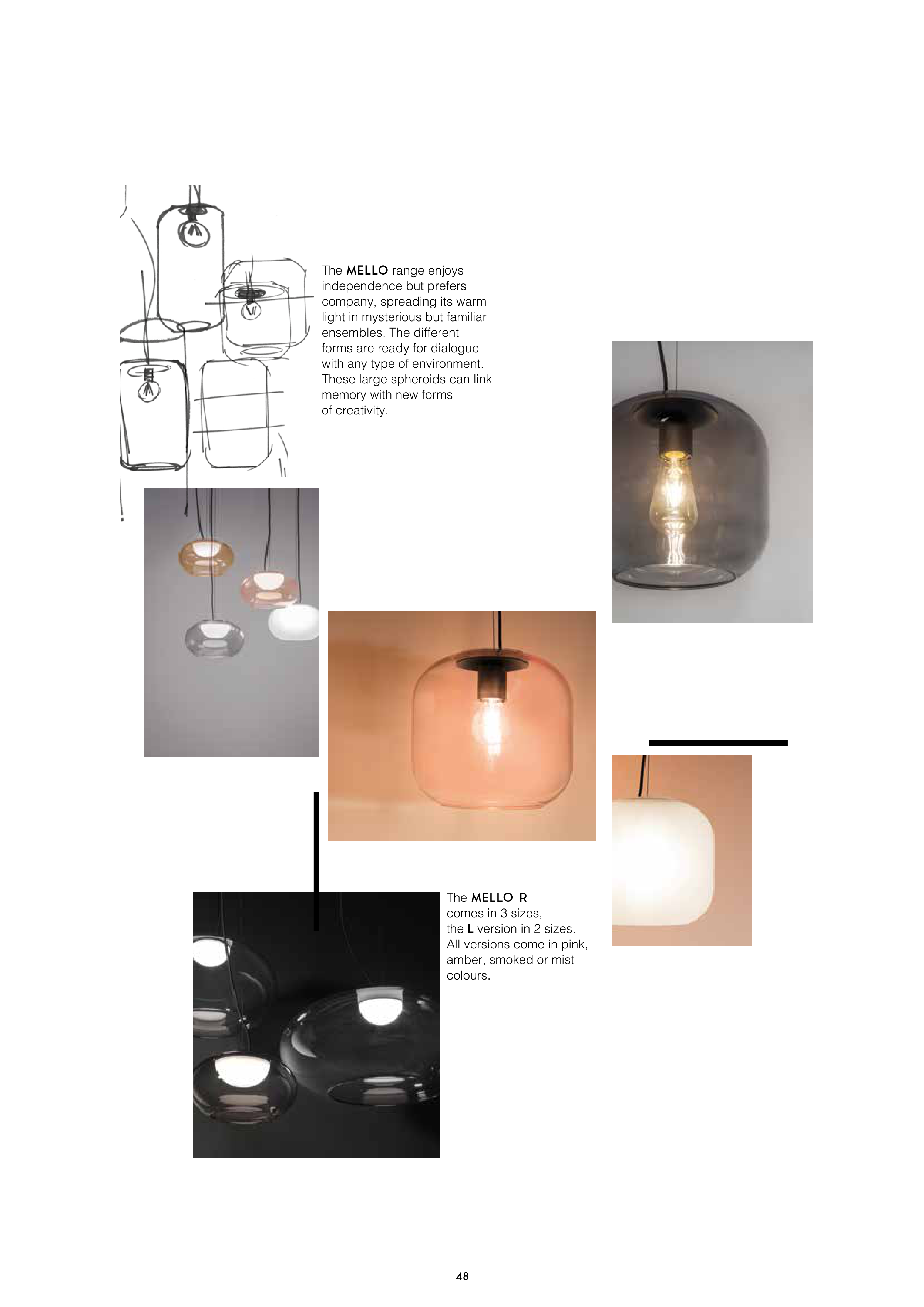 The MELLO range enjoys independence but prefers company, spreading its warm light in mysterious but familiar ensembles. The different forms are ready for dialogue with any type of environment. These large spheroids can link memory with new forms of creativity.

The MELLO R comes in 3 sizes, the L version in 2 sizes. All versions come in pink, amber, smoked or mist colours.

48