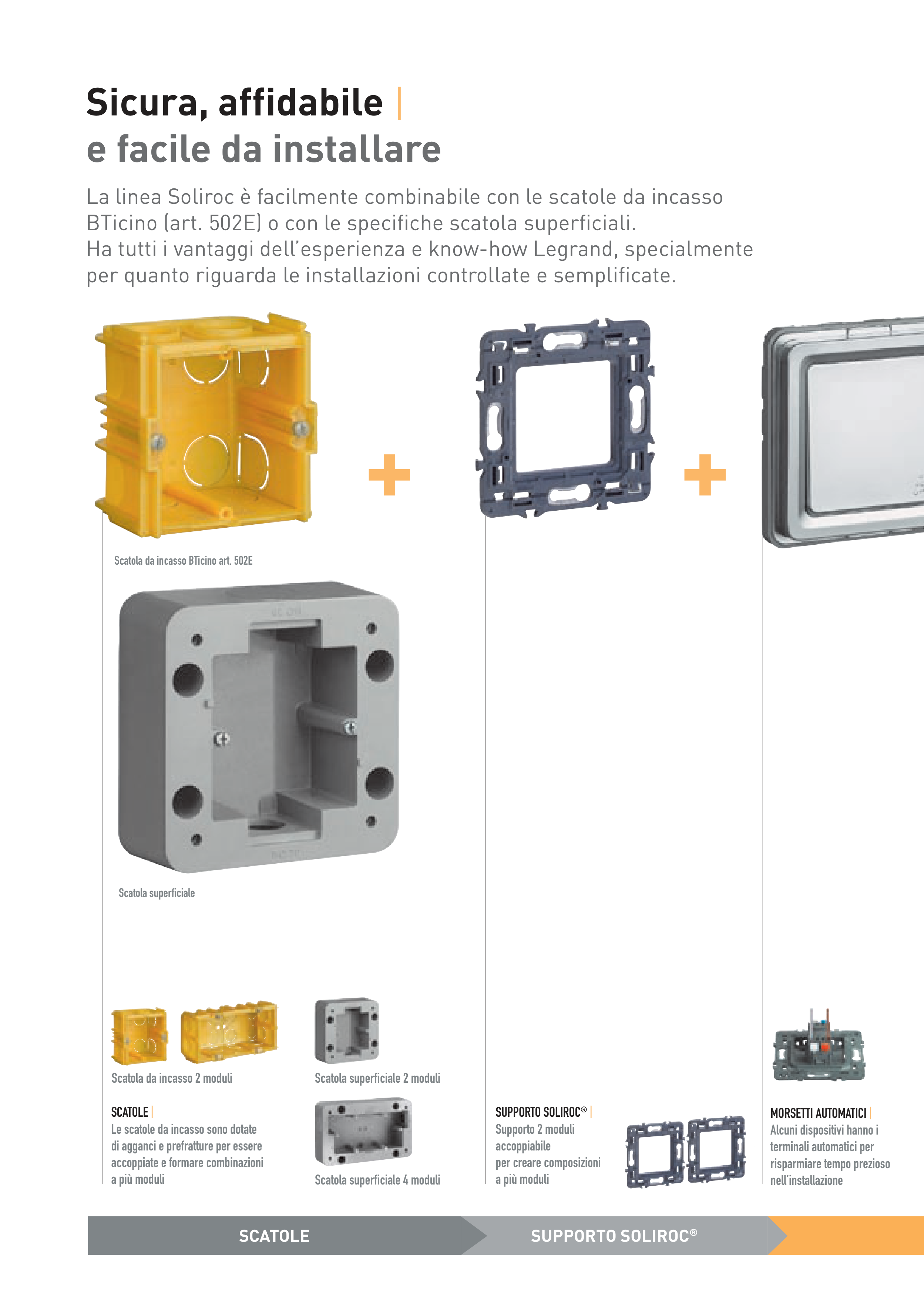 Sicura, affidabile |
e facile da installare

La linea Soliroc è facilmente combinabile con le scatole da incasso BTicino (art. 502E) o con le specifiche scatola superficiali.
Ha tutti i vantaggi dell'esperienza e know-how Legrand, specialmente per quanto riguarda le installazioni controllate e semplificate.

Scatola da incasso BTicino art. 502E

Scatola superficiale

Scatola da incasso 2 moduli

Scatola superficiale 2 moduli

SCATOLE |
Le scatole da incasso sono dotate di agganci e prefratture per essere accoppiate e formare combinazioni a più moduli

Scatola superficiale 4 moduli

SUPPORTO SOLIROC® |
Supporto 2 moduli accoppiabile per creare composizioni a più moduli

MORSETTI AUTOMATICI |
Alcuni dispositivi hanno i terminali automatici per risparmiare tempo prezioso nell'installazione

SCATOLE

SUPPORTO SOLIROC®